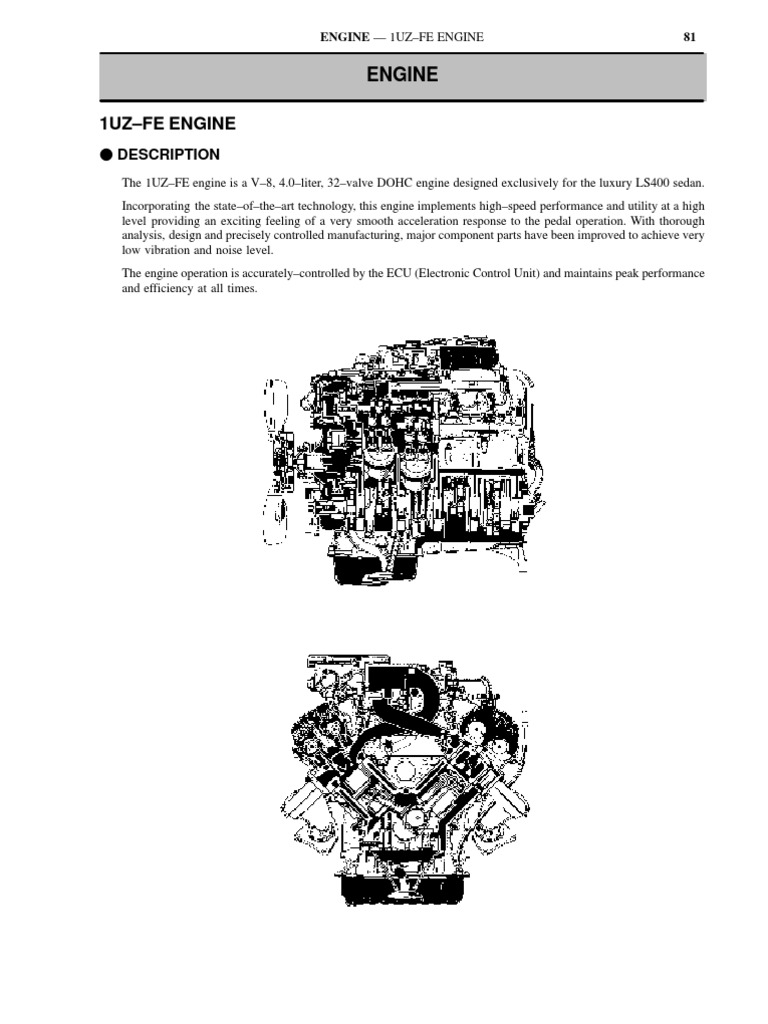 ENGINE — 1UZ–FE ENGINE 81

ENGINE

1UZ–FE ENGINE

● DESCRIPTION

The 1UZ–FE engine is a V–8, 4.0–liter, 32–valve DOHC engine designed exclusively for the luxury LS400 sedan.

Incorporating the state–of–the–art technology, this engine implements high–speed performance and utility at a high level providing an exciting feeling of a very smooth acceleration response to the pedal operation. With thorough analysis, design and precisely controlled manufacturing, major component parts have been improved to achieve very low vibration and noise level.

The engine operation is accurately–controlled by the ECU (Electronic Control Unit) and maintains peak performance and efficiency at all times.