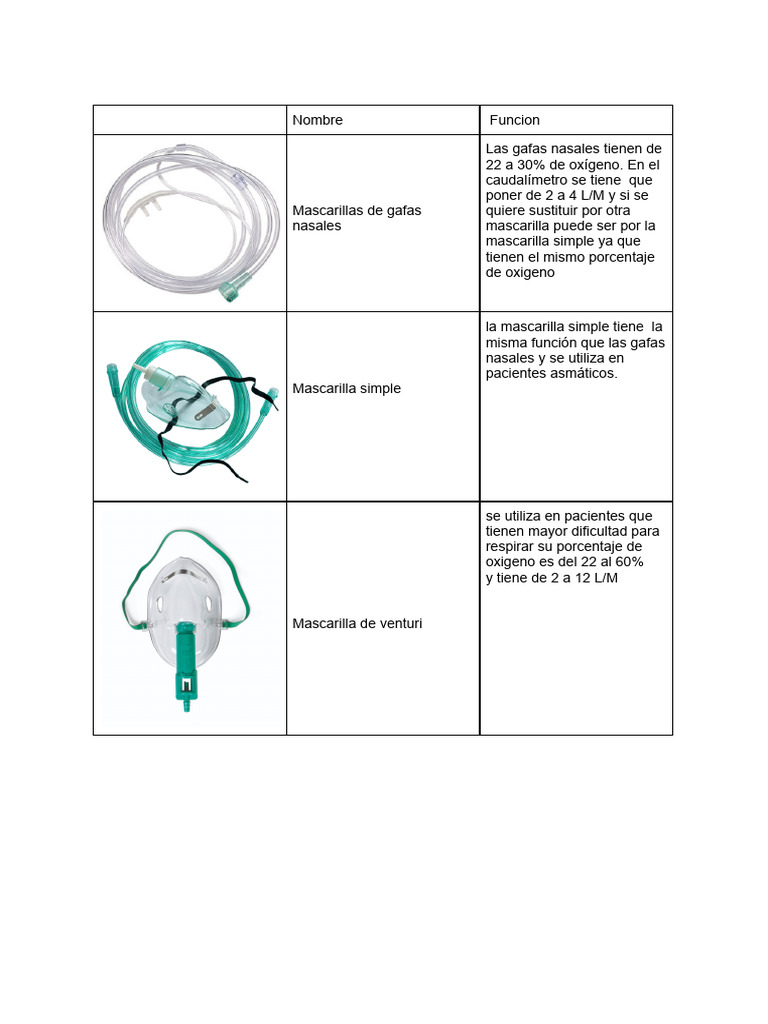 | | Nombre | Funcion |
|---|---|---|
| | Mascarillas de gafas nasales | Las gafas nasales tienen de 22 a 30% de oxígeno. En el caudalímetro se tiene que poner de 2 a 4 L/M y si se quiere sustituir por otra mascarilla puede ser por la mascarilla simple ya que tienen el mismo porcentaje de oxigeno |
| | Mascarilla simple | la mascarilla simple tiene la misma función que las gafas nasales y se utiliza en pacientes asmáticos. |
| | Mascarilla de venturi | se utiliza en pacientes que tienen mayor dificultad para respirar su porcentaje de oxigeno es del 22 al 60% y tiene de 2 a 12 L/M |