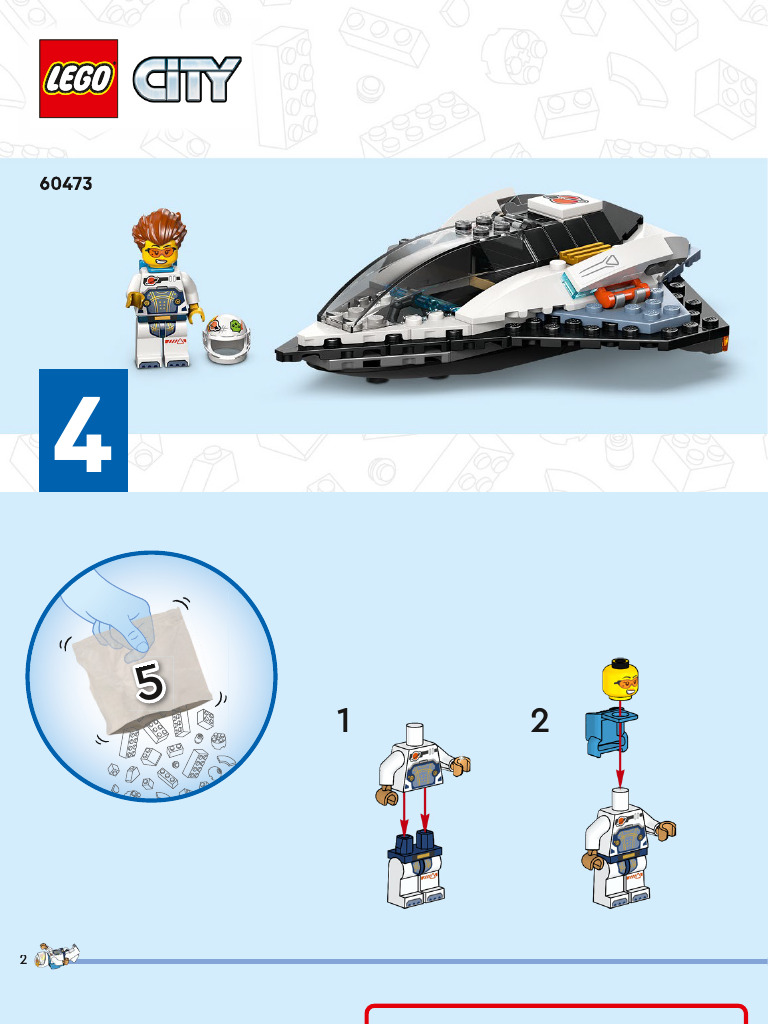 LEGO CITY

60473

4

5

1

2

2