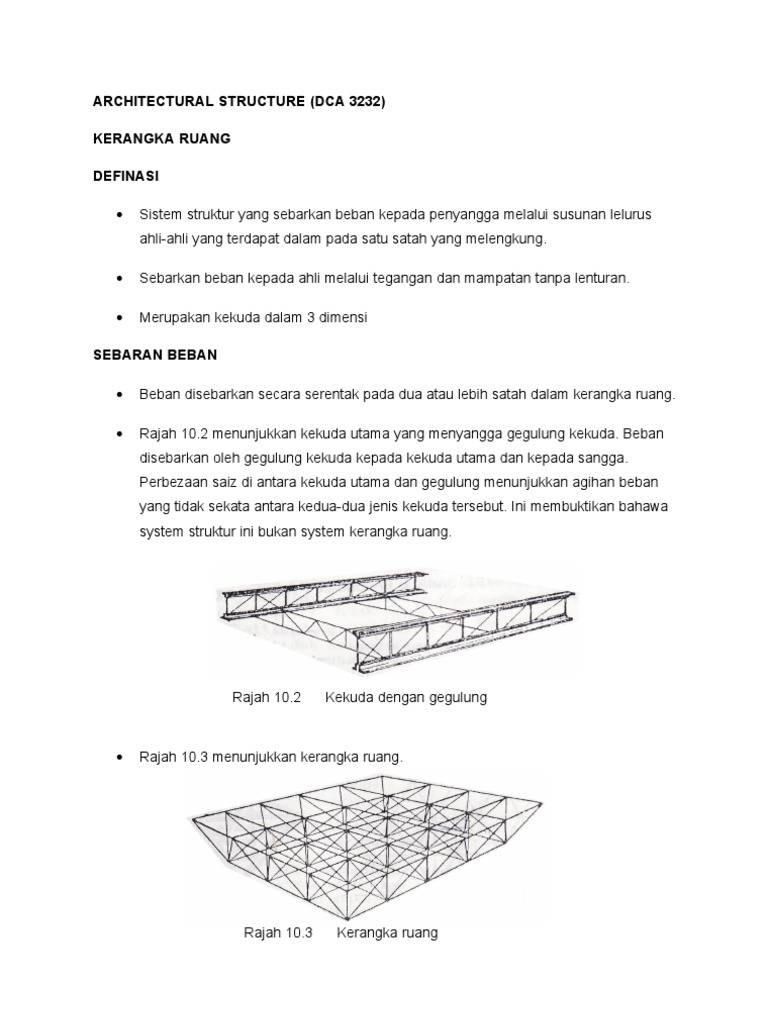 ARCHITECTURAL STRUCTURE (DCA 3232)

KERANGKA RUANG

DEFINASI

• Sistem struktur yang sebarkan beban kepada penyangga melalui susunan lelurus ahli-ahli yang terdapat dalam pada satu satah yang melengkung.

• Sebarkan beban kepada ahli melalui tegangan dan mampatan tanpa lenturan.

• Merupakan kekuda dalam 3 dimensi

SEBARAN BEBAN

• Beban disebarkan secara serentak pada dua atau lebih satah dalam kerangka ruang.

• Rajah 10.2 menunjukkan kekuda utama yang menyangga gegulung kekuda. Beban disebarkan oleh gegulung kekuda kepada kekuda utama dan kepada sangga. Perbezaan saiz di antara kekuda utama dan gegulung menunjukkan agihan beban yang tidak sekata antara kedua-dua jenis kekuda tersebut. Ini membuktikan bahawa system struktur ini bukan system kerangka ruang.

Rajah 10.2 Kekuda dengan gegulung

• Rajah 10.3 menunjukkan kerangka ruang.

Rajah 10.3 Kerangka ruang