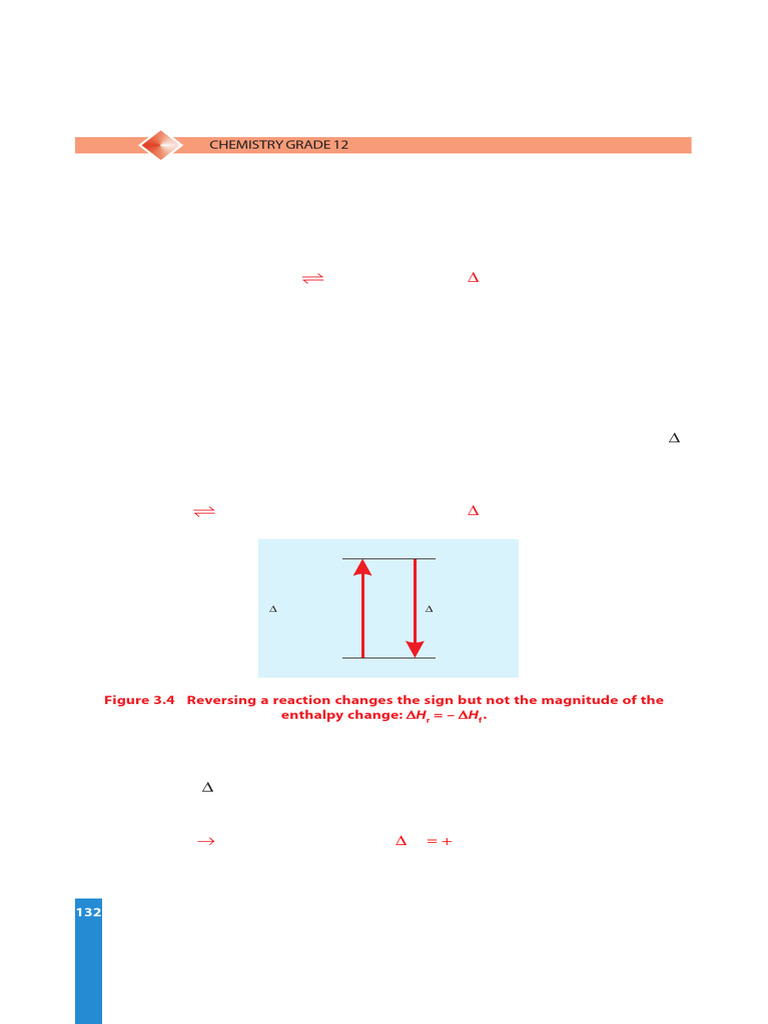 CHEMISTRY GRADE 12

$\rightleftharpoons$ $\Delta$

$\Delta$

$\rightleftharpoons$ $\Delta$

$\Delta$ $\Delta$

Figure 3.4 Reversing a reaction changes the sign but not the magnitude of the enthalpy change: $\Delta H_r = -\Delta H_f$.

$\Delta$

$\rightarrow$ $\Delta$ $= +$

132