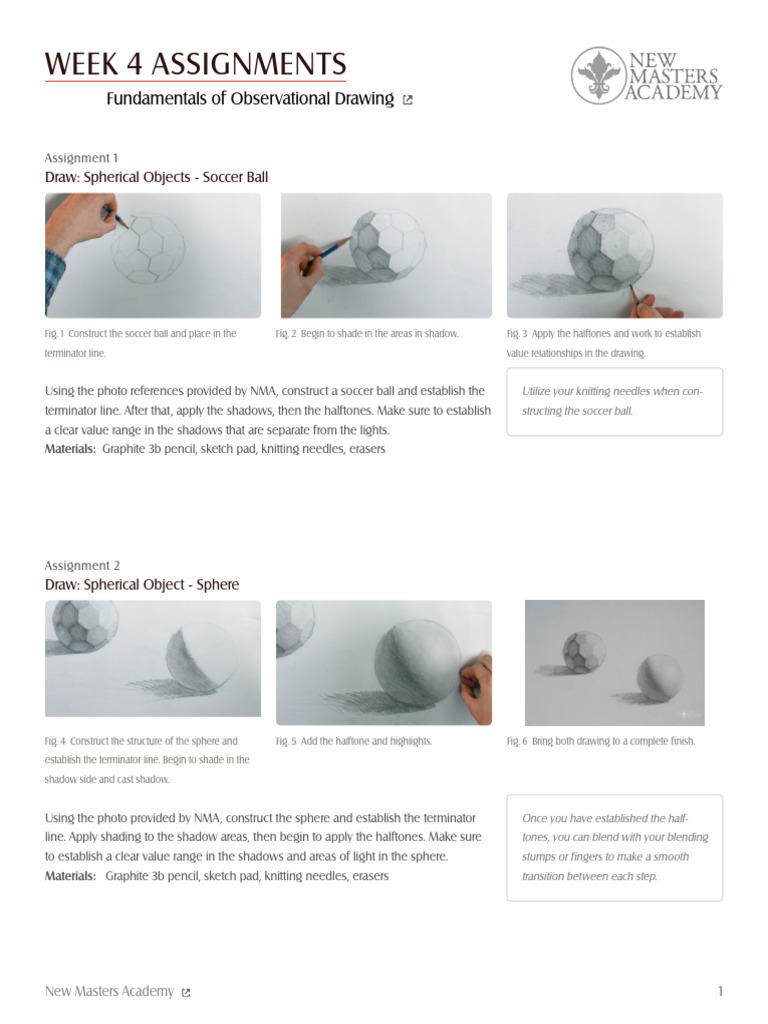 WEEK 4 ASSIGNMENTS

Fundamentals of Observational Drawing

NEW MASTERS ACADEMY

Assignment 1
Draw: Spherical Objects - Soccer Ball

Fig. 1 Construct the soccer ball and place in the terminator line.

Fig. 2 Begin to shade in the areas in shadow.

Fig. 3 Apply the halftones and work to establish value relationships in the drawing.

Using the photo references provided by NMA, construct a soccer ball and establish the terminator line. After that, apply the shadows, then the halftones. Make sure to establish a clear value range in the shadows that are separate from the lights.
Materials: Graphite 3b pencil, sketch pad, knitting needles, erasers

Utilize your knitting needles when constructing the soccer ball.

Assignment 2
Draw: Spherical Object - Sphere

Fig. 4 Construct the structure of the sphere and establish the terminator line. Begin to shade in the shadow side and cast shadow.

Fig. 5 Add the halftone and highlights.

Fig. 6 Bring both drawing to a complete finish.

Using the photo provided by NMA, construct the sphere and establish the terminator line. Apply shading to the shadow areas, then begin to apply the halftones. Make sure to establish a clear value range in the shadows and areas of light in the sphere.
Materials: Graphite 3b pencil, sketch pad, knitting needles, erasers

Once you have established the halftones, you can blend with your blending stumps or fingers to make a smooth transition between each step.

New Masters Academy

1