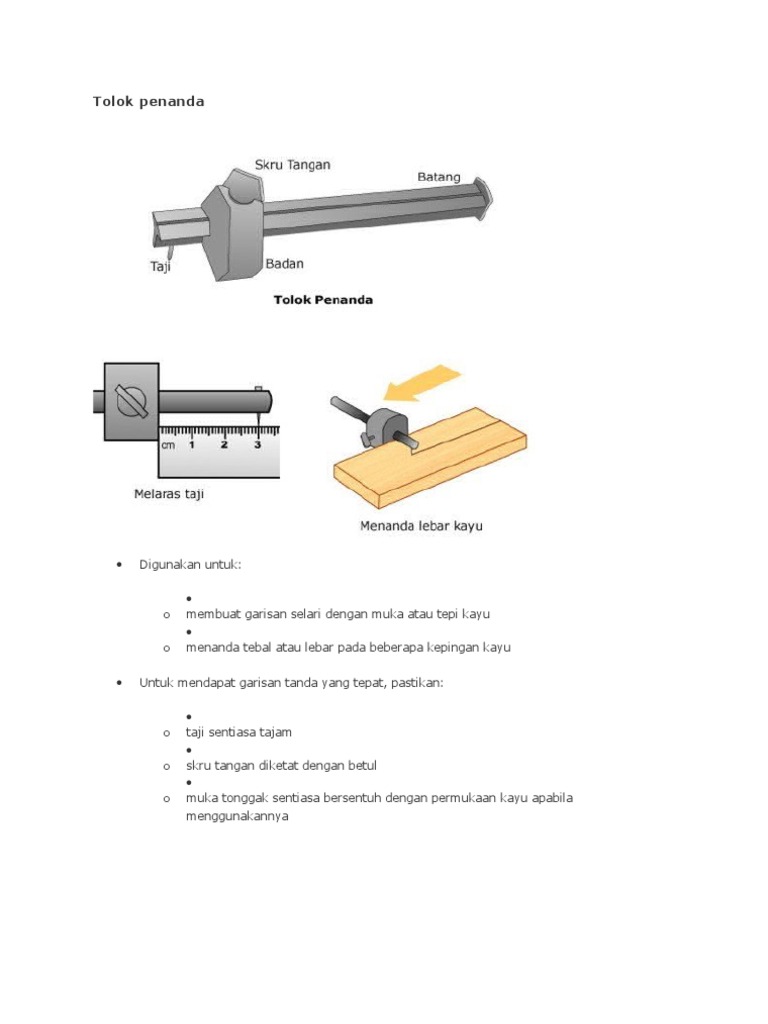 Tolok penanda

Skru Tangan
Batang
Taji
Badan
Tolok Penanda

cm 1 2 3
Melaras taji

Menanda lebar kayu

• Digunakan untuk:

o membuat garisan selari dengan muka atau tepi kayu

o menanda tebal atau lebar pada beberapa kepingan kayu

• Untuk mendapat garisan tanda yang tepat, pastikan:

o taji sentiasa tajam

o skru tangan diketat dengan betul

o muka tonggak sentiasa bersentuh dengan permukaan kayu apabila menggunakannya