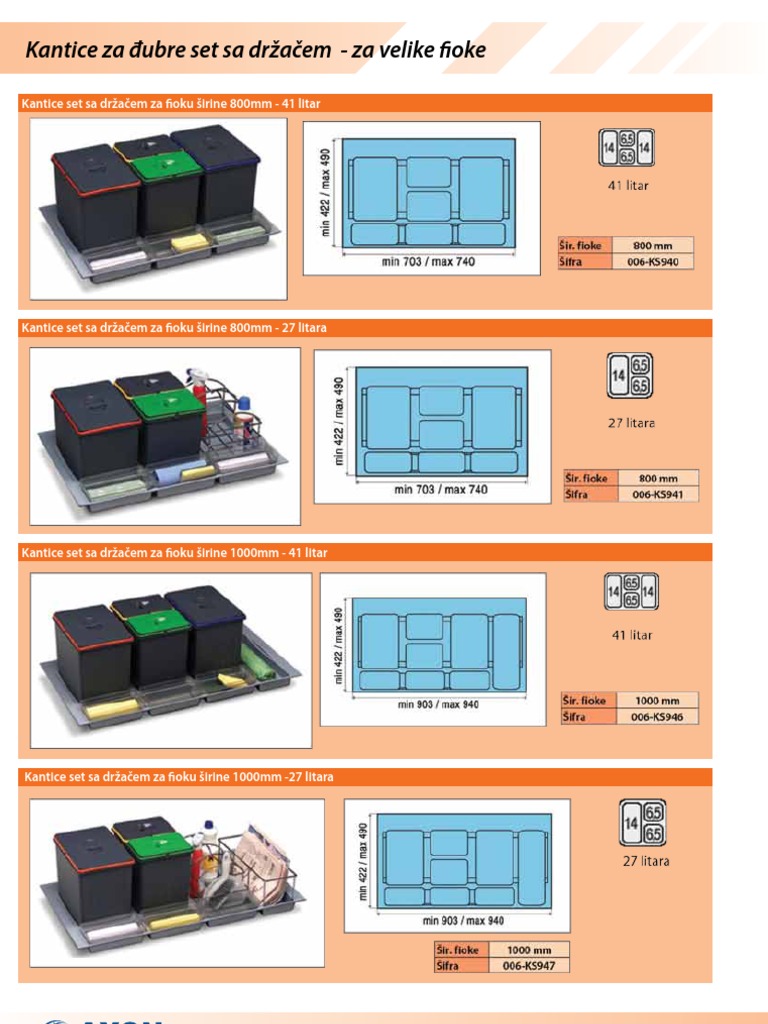 Kantice za đubre set sa držačem - za velike fioke

Kantice set sa držačem za fioku širine 800mm - 41 litar

min 422 / max 490

min 703 / max 740

14 6,5 6,5 14

41 litar

| Šir. fioke | 800 mm |
|---|---|
| Šifra | 006-KS940 |

Kantice set sa držačem za fioku širine 800mm - 27 litara

min 422 / max 490

min 703 / max 740

14 6,5 6,5

27 litara

| Šir. fioke | 800 mm |
|---|---|
| Šifra | 006-KS941 |

Kantice set sa držačem za fioku širine 1000mm - 41 litar

min 422 / max 490

min 903 / max 940

14 6,5 6,5 14

41 litar

| Šir. fioke | 1000 mm |
|---|---|
| Šifra | 006-KS946 |

Kantice set sa držačem za fioku širine 1000mm -27 litara

min 422 / max 490

min 903 / max 940

14 6,5 6,5

27 litara

| Šir. fioke | 1000 mm |
|---|---|
| Šifra | 006-KS947 |