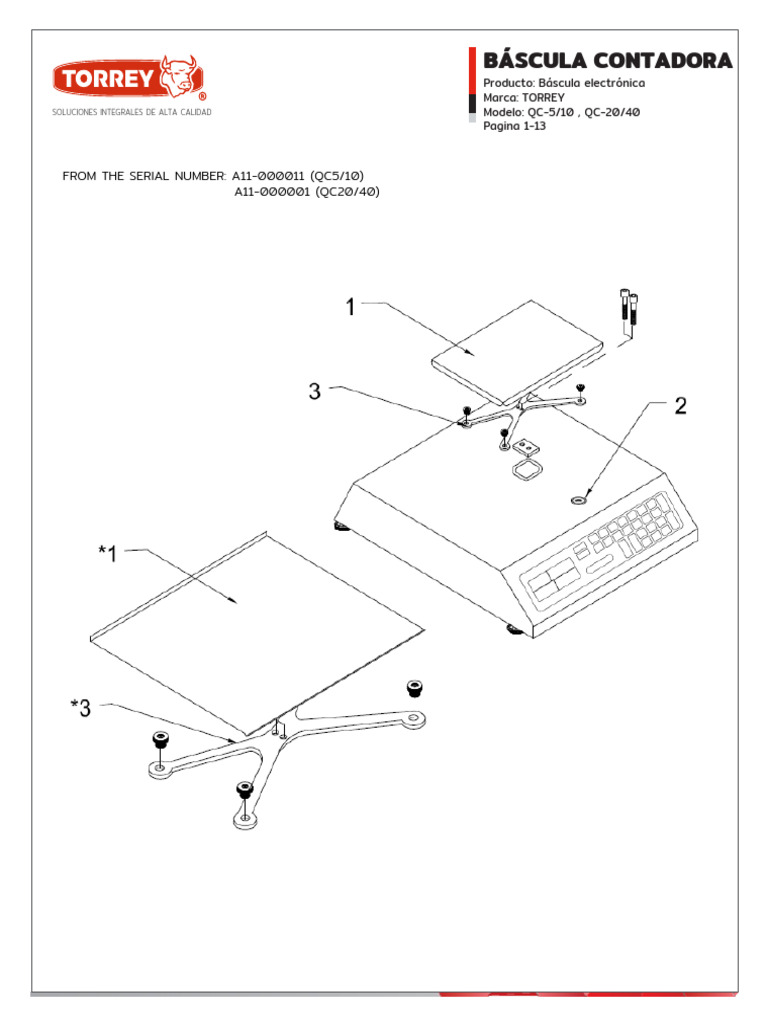 TORREY ®
SOLUCIONES INTEGRALES DE ALTA CALIDAD

BÁSCULA CONTADORA
Producto: Báscula electrónica
Marca: TORREY
Modelo: QC-5/10 , QC-20/40
Pagina 1-13

FROM THE SERIAL NUMBER: A11-000011 (QC5/10)
A11-000001 (QC20/40)

1
3
2
*1
*3