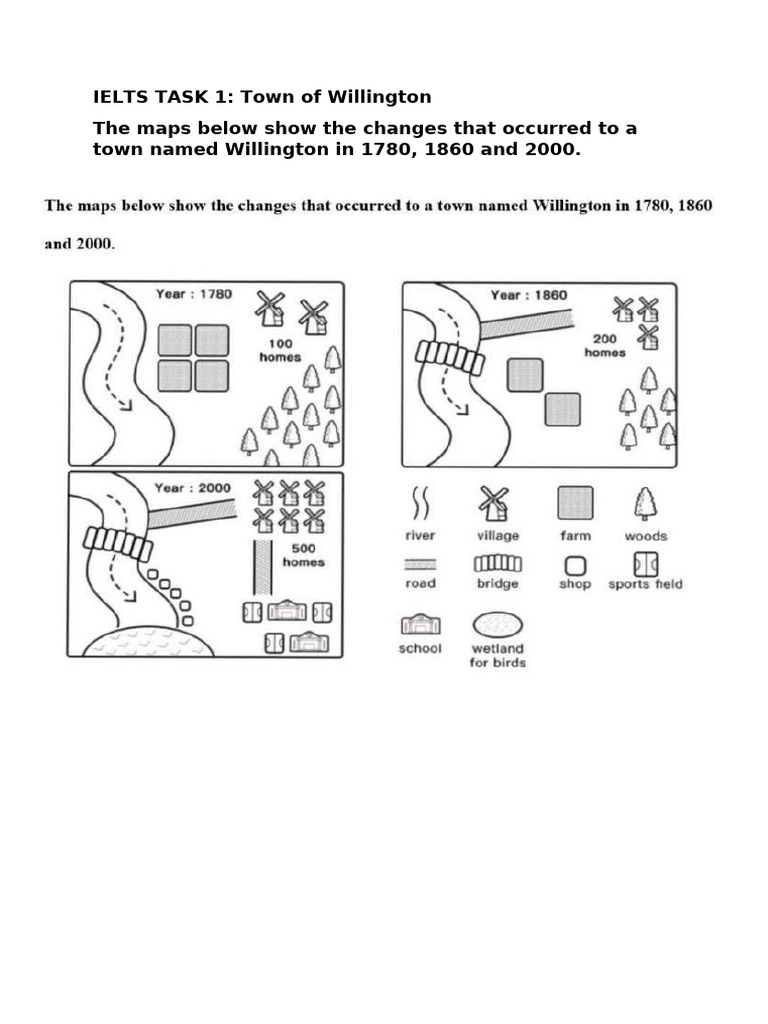 IELTS TASK 1: Town of Willington

The maps below show the changes that occurred to a town named Willington in 1780, 1860 and 2000.

The maps below show the changes that occurred to a town named Willington in 1780, 1860 and 2000.

Year : 1780

100 homes

Year : 1860

200 homes

Year : 2000

500 homes

river
village
farm
woods
road
bridge
shop
sports field
school
wetland for birds