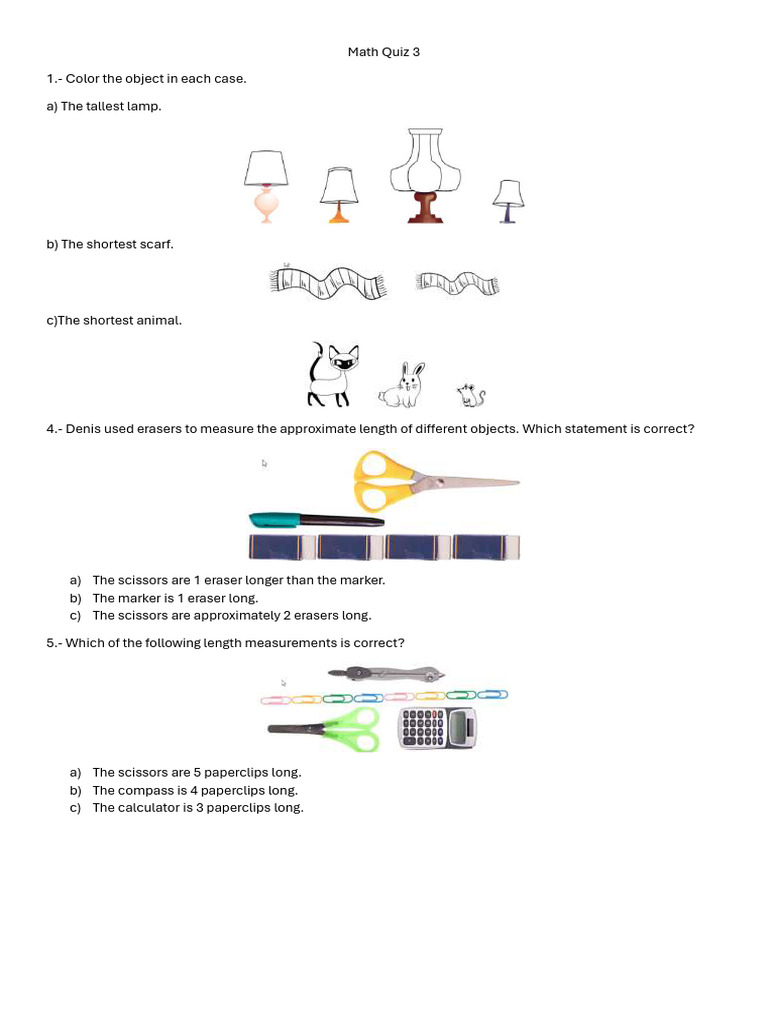 Math Quiz 3

1.- Color the object in each case.

a) The tallest lamp.

b) The shortest scarf.

c)The shortest animal.

4.- Denis used erasers to measure the approximate length of different objects. Which statement is correct?

a) The scissors are 1 eraser longer than the marker.
b) The marker is 1 eraser long.
c) The scissors are approximately 2 erasers long.

5.- Which of the following length measurements is correct?

a) The scissors are 5 paperclips long.
b) The compass is 4 paperclips long.
c) The calculator is 3 paperclips long.