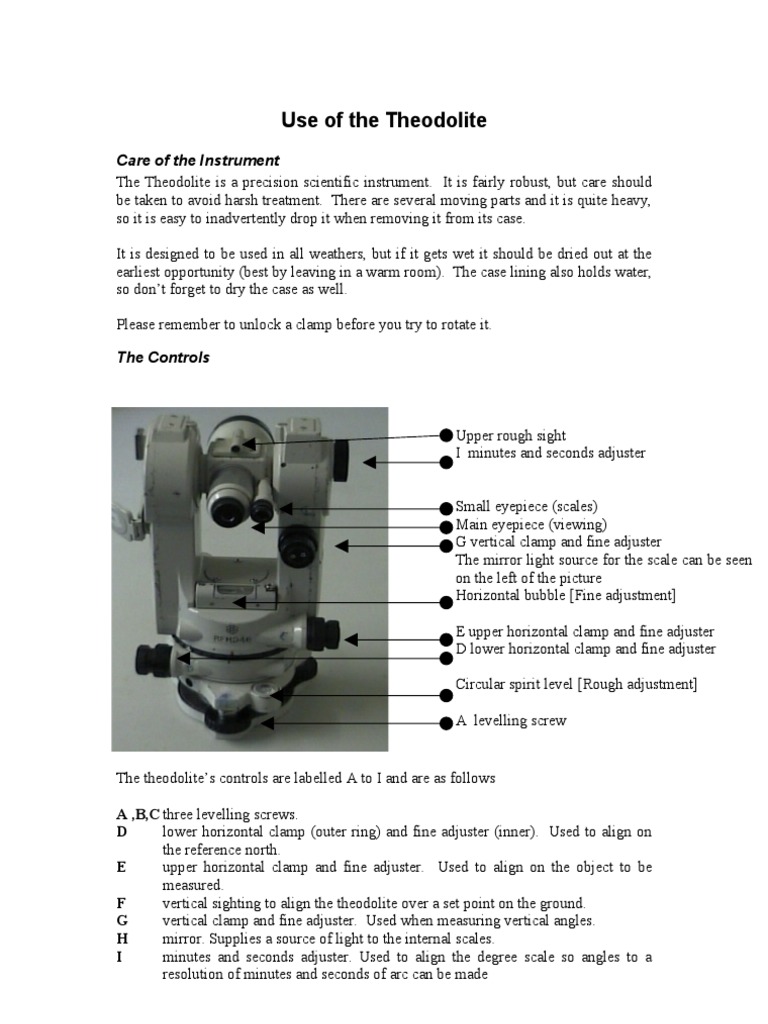 Use of the Theodolite

Care of the Instrument

The Theodolite is a precision scientific instrument. It is fairly robust, but care should be taken to avoid harsh treatment. There are several moving parts and it is quite heavy, so it is easy to inadvertently drop it when removing it from its case.

It is designed to be used in all weathers, but if it gets wet it should be dried out at the earliest opportunity (best by leaving in a warm room). The case lining also holds water, so don't forget to dry the case as well.

Please remember to unlock a clamp before you try to rotate it.

The Controls

Upper rough sight
I minutes and seconds adjuster

Small eyepiece (scales)
Main eyepiece (viewing)
G vertical clamp and fine adjuster
The mirror light source for the scale can be seen on the left of the picture
Horizontal bubble [Fine adjustment]

E upper horizontal clamp and fine adjuster
D lower horizontal clamp and fine adjuster

Circular spirit level [Rough adjustment]

A levelling screw

The theodolite's controls are labelled A to I and are as follows

A ,B,C three levelling screws.
D lower horizontal clamp (outer ring) and fine adjuster (inner). Used to align on the reference north.
E upper horizontal clamp and fine adjuster. Used to align on the object to be measured.
F vertical sighting to align the theodolite over a set point on the ground.
G vertical clamp and fine adjuster. Used when measuring vertical angles.
H mirror. Supplies a source of light to the internal scales.
I minutes and seconds adjuster. Used to align the degree scale so angles to a resolution of minutes and seconds of arc can be made