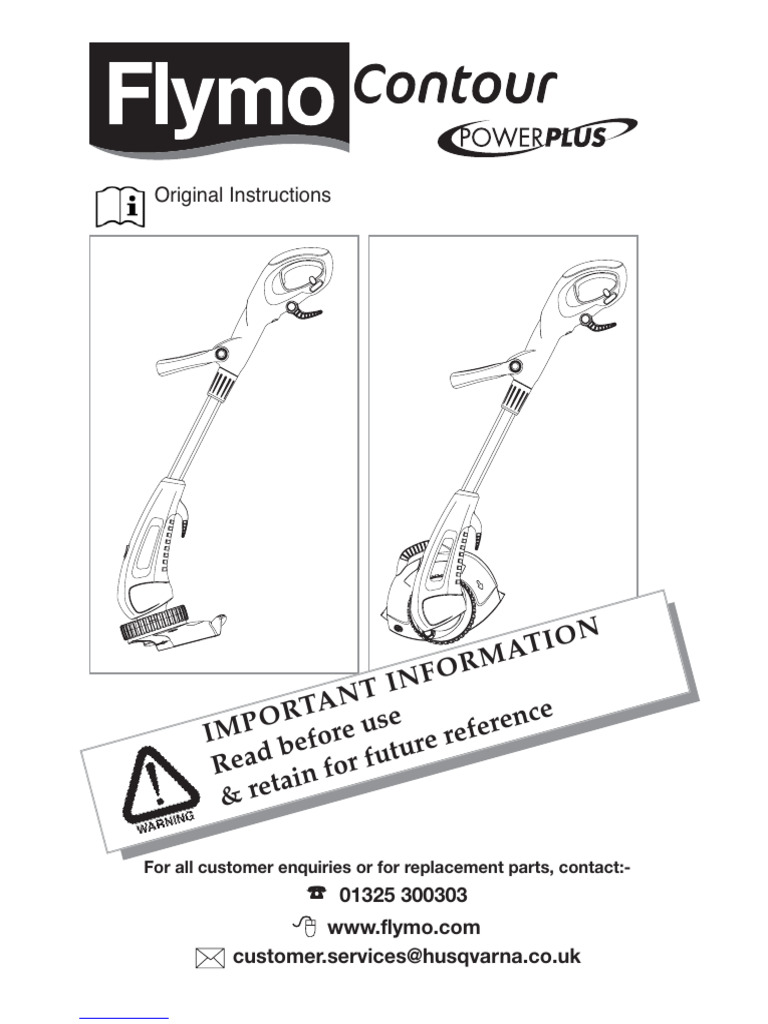 Flymo Contour
POWERPLUS

Original Instructions

IMPORTANT INFORMATION
Read before use
& retain for future reference

WARNING

For all customer enquiries or for replacement parts, contact:-

01325 300303

www.flymo.com

customer.services@husqvarna.co.uk