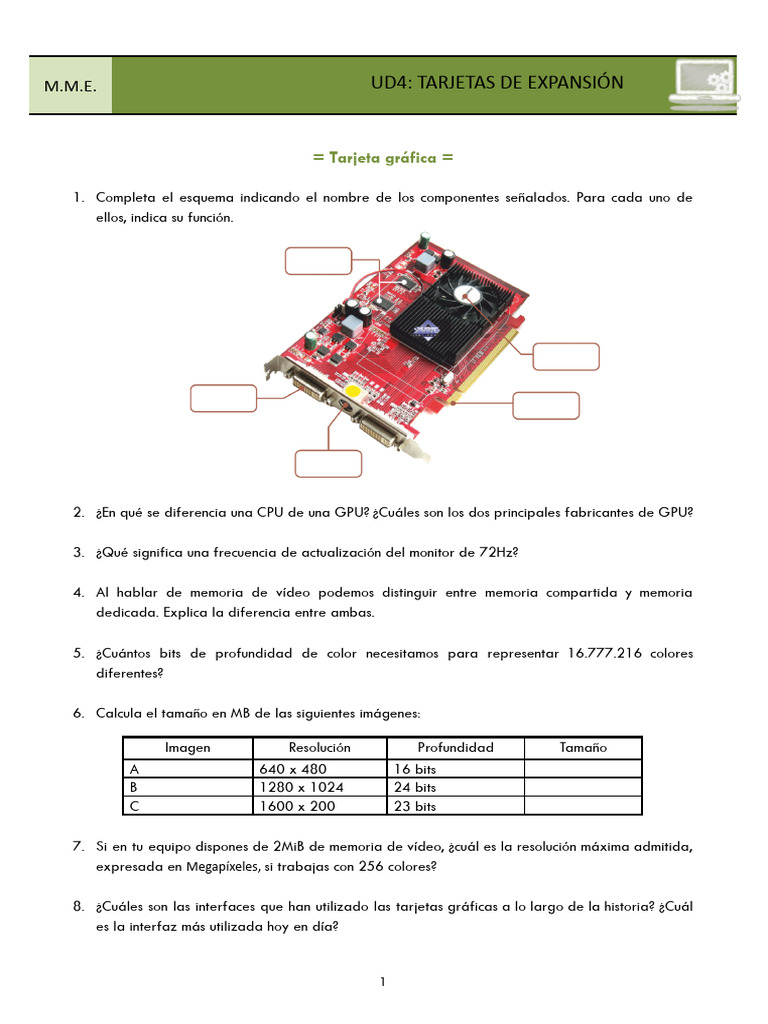 M.M.E.

UD4: TARJETAS DE EXPANSIÓN

= Tarjeta gráfica =

1. Completa el esquema indicando el nombre de los componentes señalados. Para cada uno de ellos, indica su función.

2. ¿En qué se diferencia una CPU de una GPU? ¿Cuáles son los dos principales fabricantes de GPU?

3. ¿Qué significa una frecuencia de actualización del monitor de 72Hz?

4. Al hablar de memoria de vídeo podemos distinguir entre memoria compartida y memoria dedicada. Explica la diferencia entre ambas.

5. ¿Cuántos bits de profundidad de color necesitamos para representar 16.777.216 colores diferentes?

6. Calcula el tamaño en MB de las siguientes imágenes:

| Imagen | Resolución | Profundidad | Tamaño |
|---|---|---|---|
| A | 640 x 480 | 16 bits | |
| B | 1280 x 1024 | 24 bits | |
| C | 1600 x 200 | 23 bits | |

7. Si en tu equipo dispones de 2MiB de memoria de vídeo, ¿cuál es la resolución máxima admitida, expresada en Megapíxeles, si trabajas con 256 colores?

8. ¿Cuáles son las interfaces que han utilizado las tarjetas gráficas a lo largo de la historia? ¿Cuál es la interfaz más utilizada hoy en día?

1