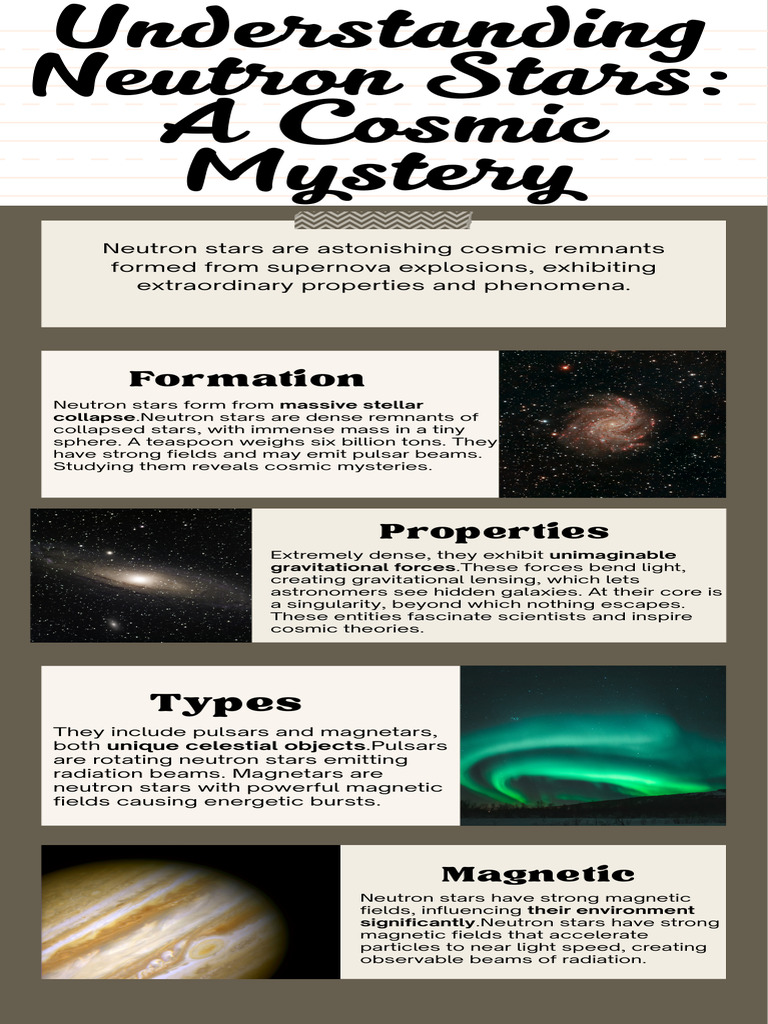 Understanding Neutron Stars: A Cosmic Mystery

Neutron stars are astonishing cosmic remnants formed from supernova explosions, exhibiting extraordinary properties and phenomena.

Formation

Neutron stars form from massive stellar collapse.Neutron stars are dense remnants of collapsed stars, with immense mass in a tiny sphere. A teaspoon weighs six billion tons. They have strong fields and may emit pulsar beams. Studying them reveals cosmic mysteries.

Properties

Extremely dense, they exhibit unimaginable gravitational forces.These forces bend light, creating gravitational lensing, which lets astronomers see hidden galaxies. At their core is a singularity, beyond which nothing escapes. These entities fascinate scientists and inspire cosmic theories.

Types

They include pulsars and magnetars, both unique celestial objects.Pulsars are rotating neutron stars emitting radiation beams. Magnetars are neutron stars with powerful magnetic fields causing energetic bursts.

Magnetic

Neutron stars have strong magnetic fields, influencing their environment significantly.Neutron stars have strong magnetic fields that accelerate particles to near light speed, creating observable beams of radiation.