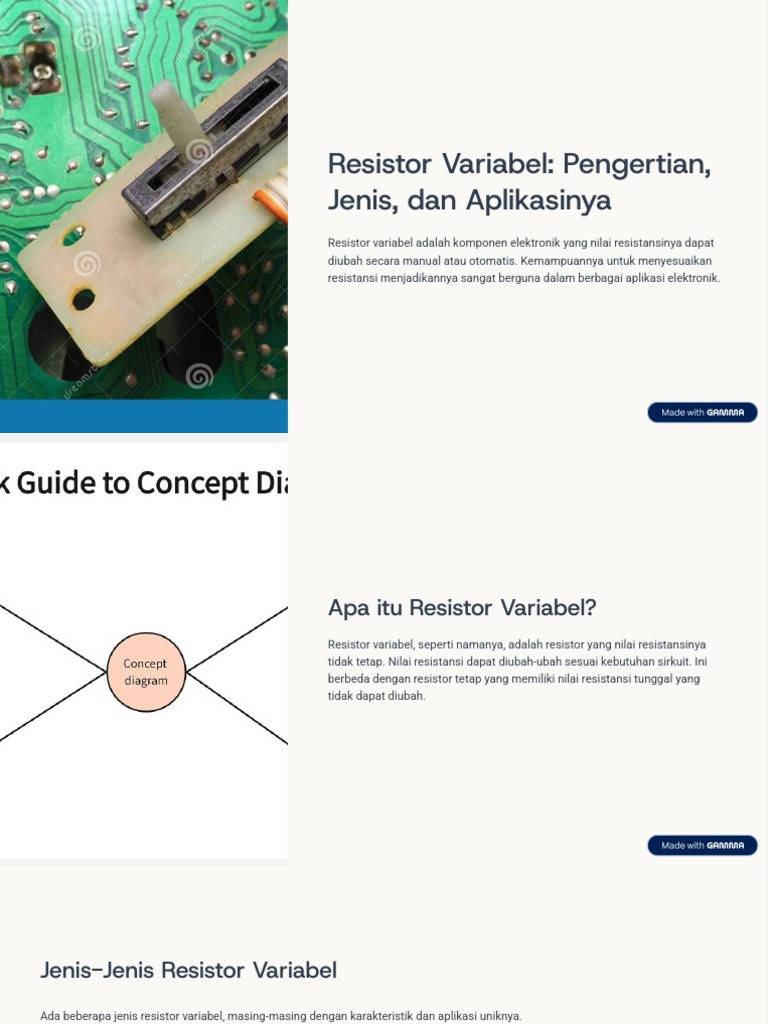 Resistor Variabel: Pengertian, Jenis, dan Aplikasinya

Resistor variabel adalah komponen elektronik yang nilai resistansinya dapat diubah secara manual atau otomatis. Kemampuannya untuk menyesuaikan resistansi menjadikannya sangat berguna dalam berbagai aplikasi elektronik.

Made with GAMMA

k Guide to Concept Dia

Concept diagram

Apa itu Resistor Variabel?

Resistor variabel, seperti namanya, adalah resistor yang nilai resistansinya tidak tetap. Nilai resistansi dapat diubah-ubah sesuai kebutuhan sirkuit. Ini berbeda dengan resistor tetap yang memiliki nilai resistansi tunggal yang tidak dapat diubah.

Made with GAMMA

Jenis-Jenis Resistor Variabel

Ada beberapa jenis resistor variabel, masing-masing dengan karakteristik dan aplikasi uniknya.