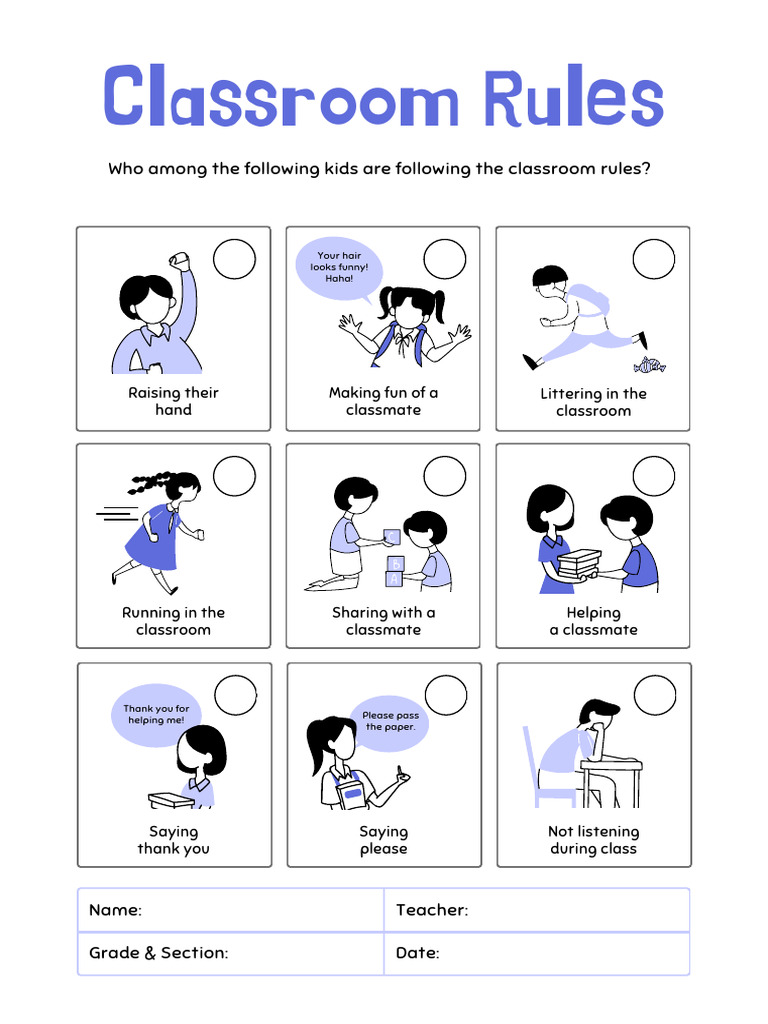 Classroom Rules

Who among the following kids are following the classroom rules?

Raising their hand

Your hair looks funny! Haha!

Making fun of a classmate

Littering in the classroom

Running in the classroom

Sharing with a classmate

Helping a classmate

Thank you for helping me!

Saying thank you

Please pass the paper.

Saying please

Not listening during class

| Name: | Teacher: |
|---|---|
| Grade & Section: | Date: |