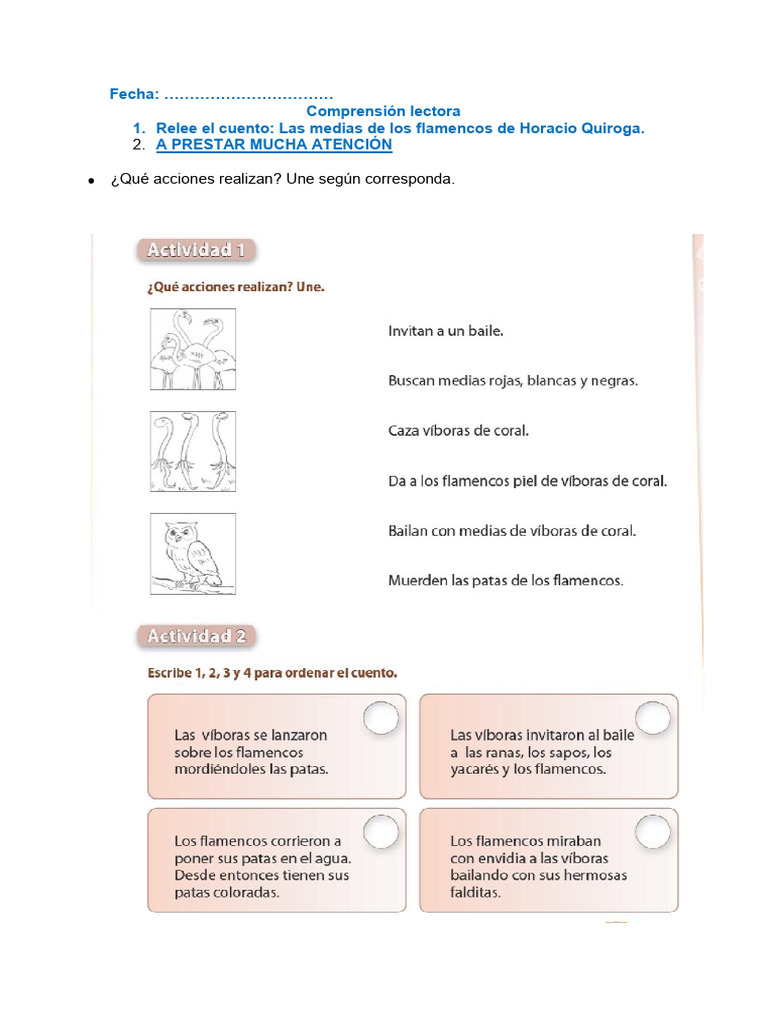 Fecha: ……………………………

Comprensión lectora

1. Relee el cuento: Las medias de los flamencos de Horacio Quiroga.
2. A PRESTAR MUCHA ATENCIÓN

• ¿Qué acciones realizan? Une según corresponda.

Actividad 1

¿Qué acciones realizan? Une.

Invitan a un baile.

Buscan medias rojas, blancas y negras.

Caza víboras de coral.

Da a los flamencos piel de víboras de coral.

Bailan con medias de víboras de coral.

Muerden las patas de los flamencos.

Actividad 2

Escribe 1, 2, 3 y 4 para ordenar el cuento.

Las víboras se lanzaron sobre los flamencos mordiéndoles las patas.

Las víboras invitaron al baile a las ranas, los sapos, los yacarés y los flamencos.

Los flamencos corrieron a poner sus patas en el agua. Desde entonces tienen sus patas coloradas.

Los flamencos miraban con envidia a las víboras bailando con sus hermosas falditas.