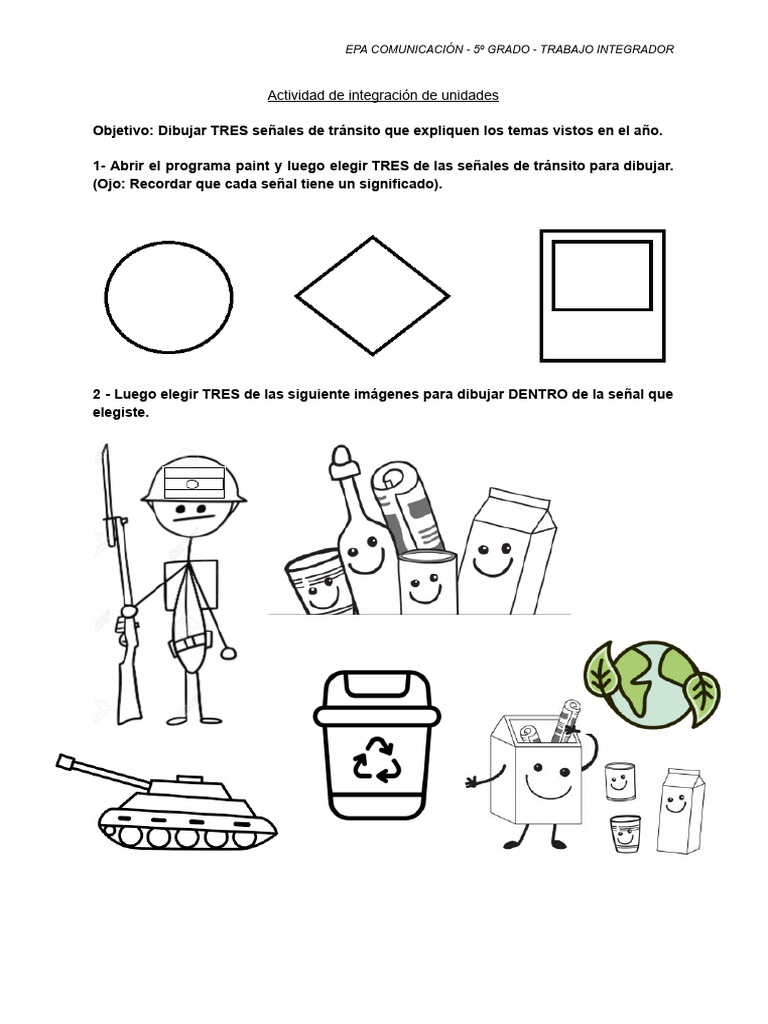 EPA COMUNICACIÓN - 5º GRADO - TRABAJO INTEGRADOR

Actividad de integración de unidades

Objetivo: Dibujar TRES señales de tránsito que expliquen los temas vistos en el año.

1- Abrir el programa paint y luego elegir TRES de las señales de tránsito para dibujar. (Ojo: Recordar que cada señal tiene un significado).

2 - Luego elegir TRES de las siguiente imágenes para dibujar DENTRO de la señal que elegiste.