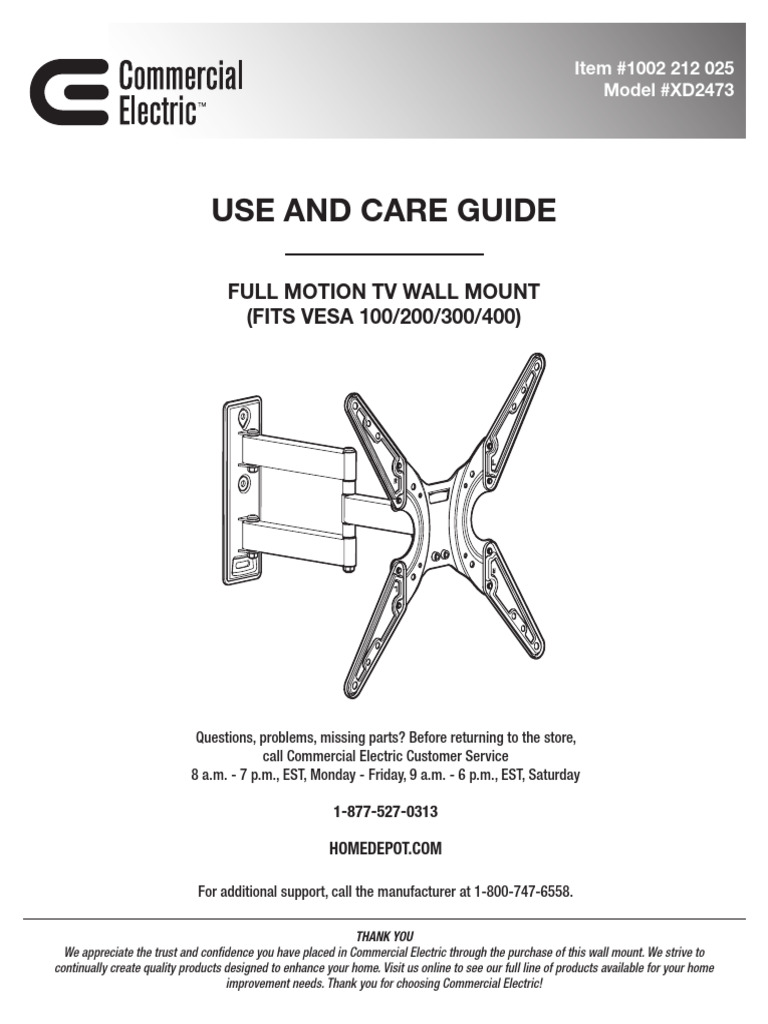 Commercial Electric™

Item #1002 212 025
Model #XD2473

USE AND CARE GUIDE

FULL MOTION TV WALL MOUNT
(FITS VESA 100/200/300/400)

Questions, problems, missing parts? Before returning to the store, call Commercial Electric Customer Service
8 a.m. - 7 p.m., EST, Monday - Friday, 9 a.m. - 6 p.m., EST, Saturday

1-877-527-0313

HOMEDEPOT.COM

For additional support, call the manufacturer at 1-800-747-6558.

THANK YOU
We appreciate the trust and confidence you have placed in Commercial Electric through the purchase of this wall mount. We strive to continually create quality products designed to enhance your home. Visit us online to see our full line of products available for your home improvement needs. Thank you for choosing Commercial Electric!