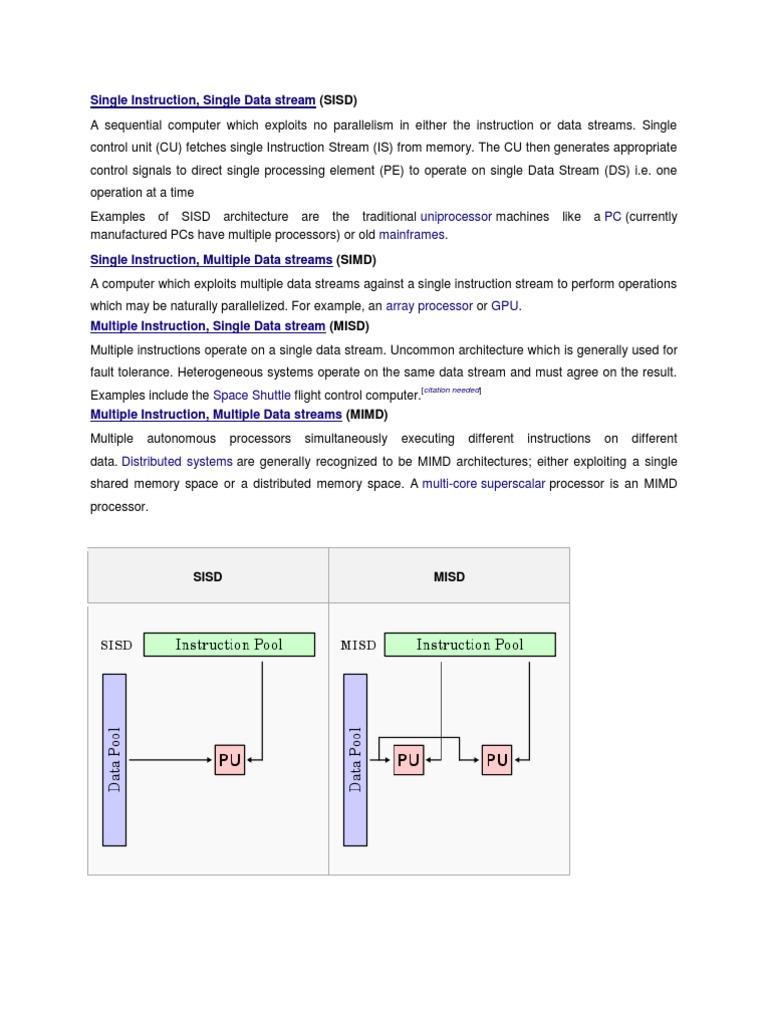 Single Instruction, Single Data stream (SISD)

A sequential computer which exploits no parallelism in either the instruction or data streams. Single control unit (CU) fetches single Instruction Stream (IS) from memory. The CU then generates appropriate control signals to direct single processing element (PE) to operate on single Data Stream (DS) i.e. one operation at a time

Examples of SISD architecture are the traditional uniprocessor machines like a PC (currently manufactured PCs have multiple processors) or old mainframes.

Single Instruction, Multiple Data streams (SIMD)

A computer which exploits multiple data streams against a single instruction stream to perform operations which may be naturally parallelized. For example, an array processor or GPU.

Multiple Instruction, Single Data stream (MISD)

Multiple instructions operate on a single data stream. Uncommon architecture which is generally used for fault tolerance. Heterogeneous systems operate on the same data stream and must agree on the result. Examples include the Space Shuttle flight control computer.[citation needed]

Multiple Instruction, Multiple Data streams (MIMD)

Multiple autonomous processors simultaneously executing different instructions on different data. Distributed systems are generally recognized to be MIMD architectures; either exploiting a single shared memory space or a distributed memory space. A multi-core superscalar processor is an MIMD processor.

| SISD | MISD |
|---|---|
| SISD Instruction Pool Data Pool PU | MISD Instruction Pool Data Pool PU PU |