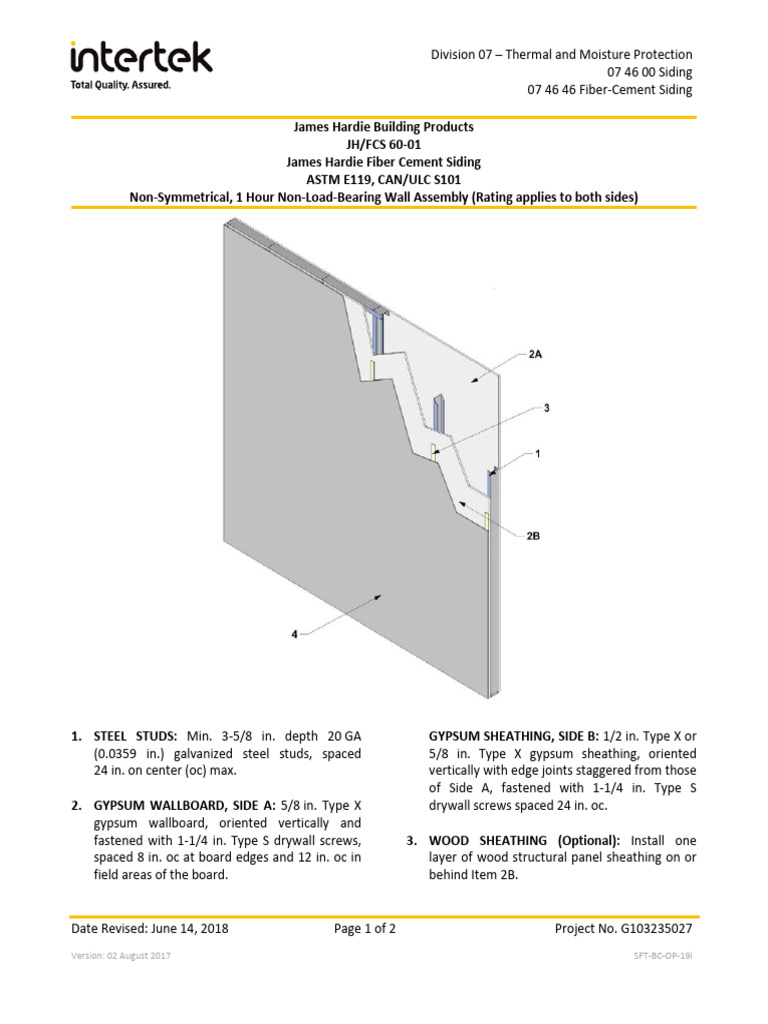 intertek
Total Quality. Assured.

Division 07 – Thermal and Moisture Protection
07 46 00 Siding
07 46 46 Fiber-Cement Siding

James Hardie Building Products
JH/FCS 60-01
James Hardie Fiber Cement Siding
ASTM E119, CAN/ULC S101
Non-Symmetrical, 1 Hour Non-Load-Bearing Wall Assembly (Rating applies to both sides)

2A
3
1
2B
4

1. STEEL STUDS: Min. 3-5/8 in. depth 20 GA (0.0359 in.) galvanized steel studs, spaced 24 in. on center (oc) max.

2. GYPSUM WALLBOARD, SIDE A: 5/8 in. Type X gypsum wallboard, oriented vertically and fastened with 1-1/4 in. Type S drywall screws, spaced 8 in. oc at board edges and 12 in. oc in field areas of the board.

GYPSUM SHEATHING, SIDE B: 1/2 in. Type X or 5/8 in. Type X gypsum sheathing, oriented vertically with edge joints staggered from those of Side A, fastened with 1-1/4 in. Type S drywall screws spaced 24 in. oc.

3. WOOD SHEATHING (Optional): Install one layer of wood structural panel sheathing on or behind Item 2B.

Date Revised: June 14, 2018
Page 1 of 2
Project No. G103235027

Version: 02 August 2017
SFT-BC-OP-19i