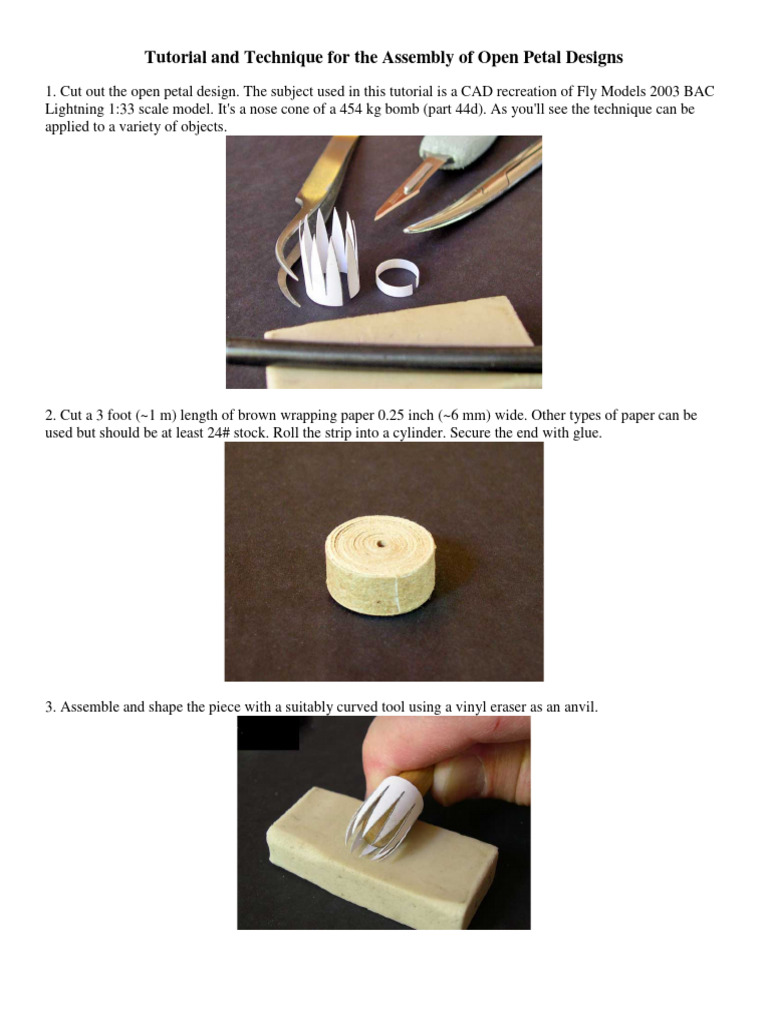 Tutorial and Technique for the Assembly of Open Petal Designs

1. Cut out the open petal design. The subject used in this tutorial is a CAD recreation of Fly Models 2003 BAC Lightning 1:33 scale model. It's a nose cone of a 454 kg bomb (part 44d). As you'll see the technique can be applied to a variety of objects.

2. Cut a 3 foot (~1 m) length of brown wrapping paper 0.25 inch (~6 mm) wide. Other types of paper can be used but should be at least 24# stock. Roll the strip into a cylinder. Secure the end with glue.

3. Assemble and shape the piece with a suitably curved tool using a vinyl eraser as an anvil.