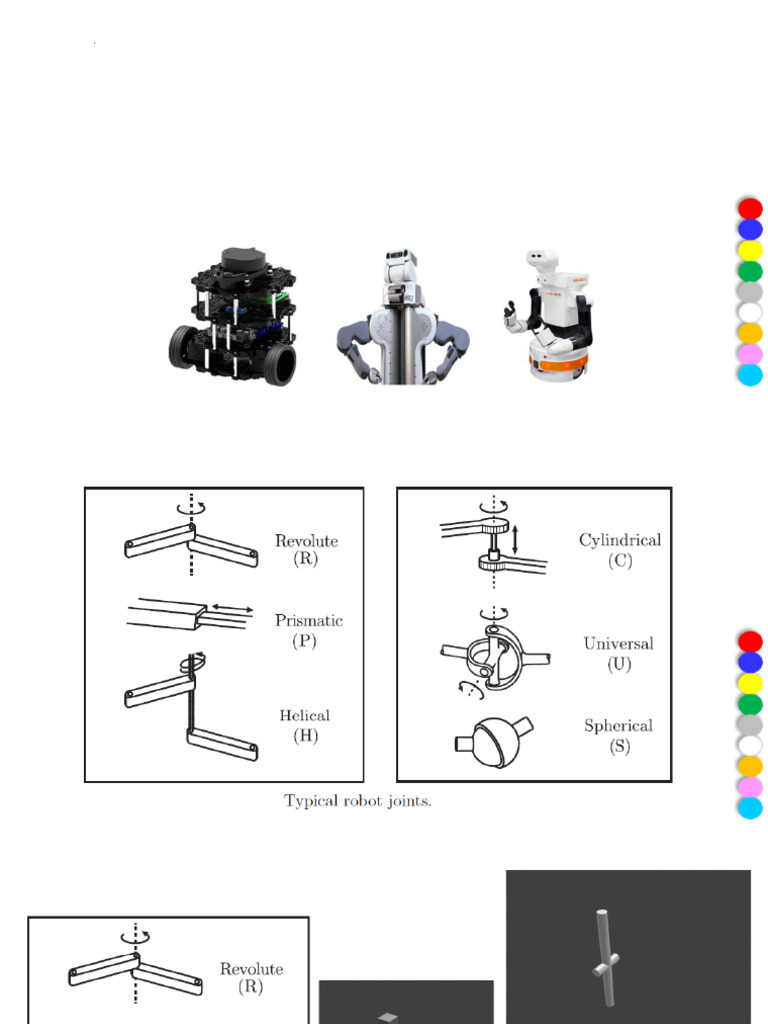 Revolute
(R)

Prismatic
(P)

Helical
(H)

Cylindrical
(C)

Universal
(U)

Spherical
(S)

Typical robot joints.

Revolute
(R)