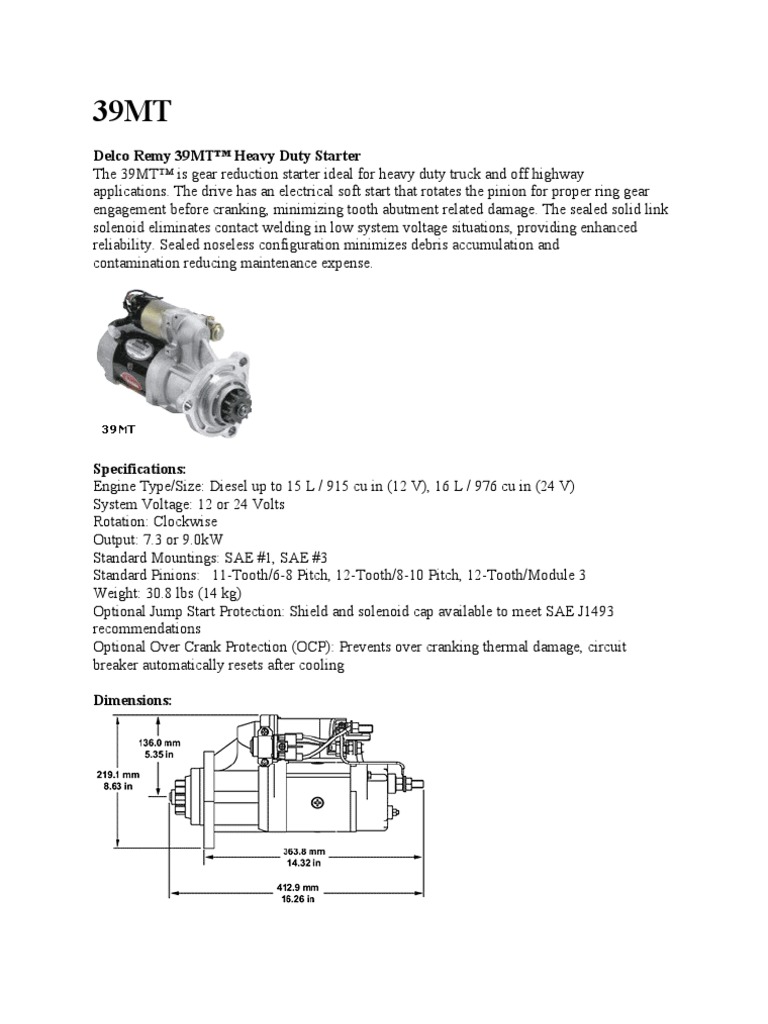 39MT

Delco Remy 39MT™ Heavy Duty Starter
The 39MT™ is gear reduction starter ideal for heavy duty truck and off highway applications. The drive has an electrical soft start that rotates the pinion for proper ring gear engagement before cranking, minimizing tooth abutment related damage. The sealed solid link solenoid eliminates contact welding in low system voltage situations, providing enhanced reliability. Sealed noseless configuration minimizes debris accumulation and contamination reducing maintenance expense.

39MT

Specifications:
Engine Type/Size: Diesel up to 15 L / 915 cu in (12 V), 16 L / 976 cu in (24 V)
System Voltage: 12 or 24 Volts
Rotation: Clockwise
Output: 7.3 or 9.0kW
Standard Mountings: SAE #1, SAE #3
Standard Pinions: 11-Tooth/6-8 Pitch, 12-Tooth/8-10 Pitch, 12-Tooth/Module 3
Weight: 30.8 lbs (14 kg)
Optional Jump Start Protection: Shield and solenoid cap available to meet SAE J1493 recommendations
Optional Over Crank Protection (OCP): Prevents over cranking thermal damage, circuit breaker automatically resets after cooling

Dimensions:

136.0 mm
5.35 in

219.1 mm
8.63 in

363.8 mm
14.32 in

412.9 mm
16.26 in