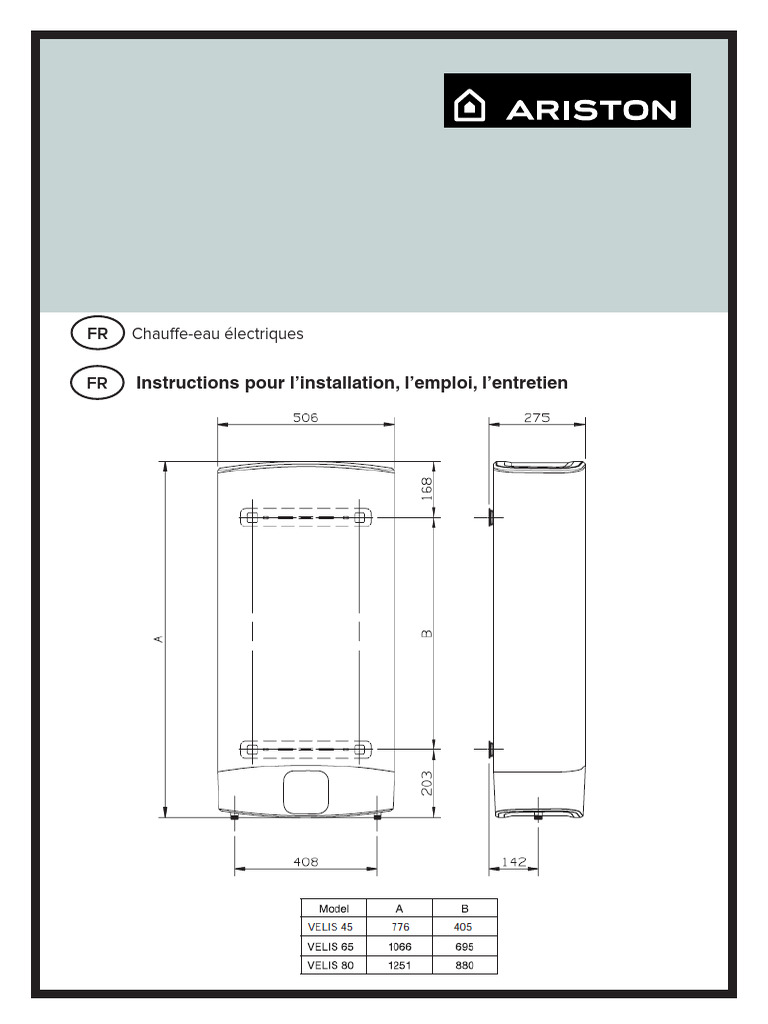 ARISTON

FR Chauffe-eau électriques

FR Instructions pour l'installation, l'emploi, l'entretien

506

275

168

A

B

203

408

142

| Model | A | B |
|---|---|---|
| VELIS 45 | 776 | 405 |
| VELIS 65 | 1066 | 695 |
| VELIS 80 | 1251 | 880 |