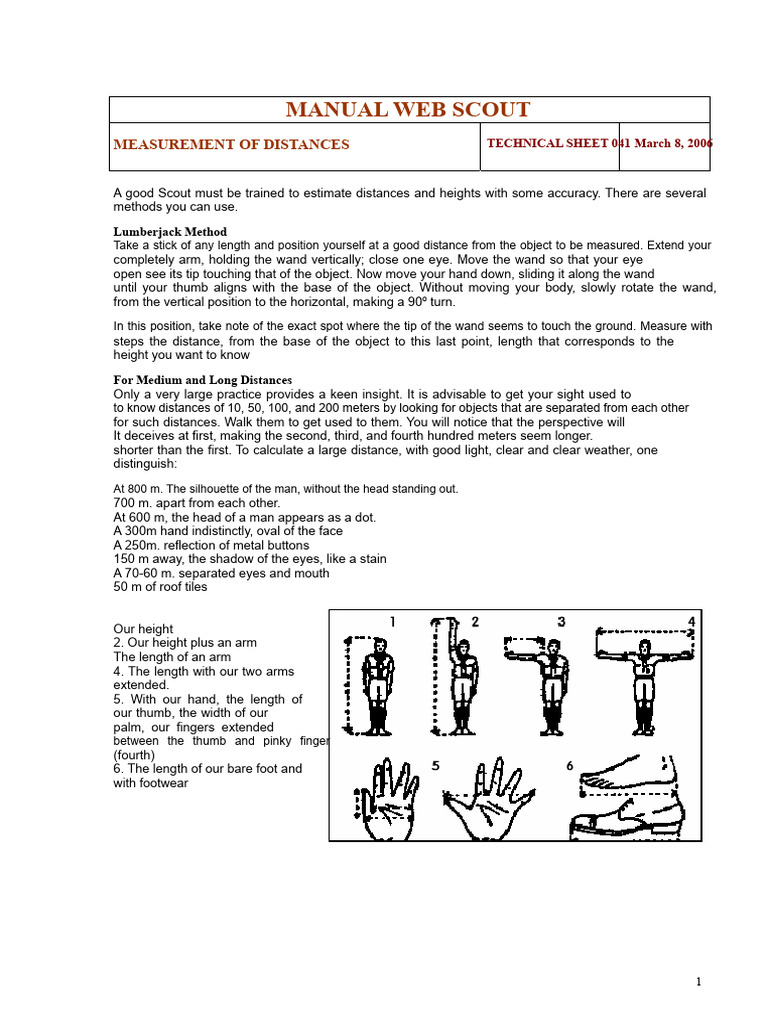 MANUAL WEB SCOUT

MEASUREMENT OF DISTANCES

TECHNICAL SHEET 041 March 8, 2006

A good Scout must be trained to estimate distances and heights with some accuracy. There are several methods you can use.

Lumberjack Method
Take a stick of any length and position yourself at a good distance from the object to be measured. Extend your completely arm, holding the wand vertically; close one eye. Move the wand so that your eye open see its tip touching that of the object. Now move your hand down, sliding it along the wand until your thumb aligns with the base of the object. Without moving your body, slowly rotate the wand, from the vertical position to the horizontal, making a 90º turn.

In this position, take note of the exact spot where the tip of the wand seems to touch the ground. Measure with steps the distance, from the base of the object to this last point, length that corresponds to the height you want to know

For Medium and Long Distances
Only a very large practice provides a keen insight. It is advisable to get your sight used to to know distances of 10, 50, 100, and 200 meters by looking for objects that are separated from each other for such distances. Walk them to get used to them. You will notice that the perspective will It deceives at first, making the second, third, and fourth hundred meters seem longer. shorter than the first. To calculate a large distance, with good light, clear and clear weather, one distinguish:

At 800 m. The silhouette of the man, without the head standing out.
700 m. apart from each other.
At 600 m, the head of a man appears as a dot.
A 300m hand indistinctly, oval of the face
A 250m. reflection of metal buttons
150 m away, the shadow of the eyes, like a stain
A 70-60 m. separated eyes and mouth
50 m of roof tiles

Our height
2. Our height plus an arm
The length of an arm
4. The length with our two arms extended.
5. With our hand, the length of our thumb, the width of our palm, our fingers extended between the thumb and pinky finger (fourth)
6. The length of our bare foot and with footwear

1 2 3 4
5 6

1