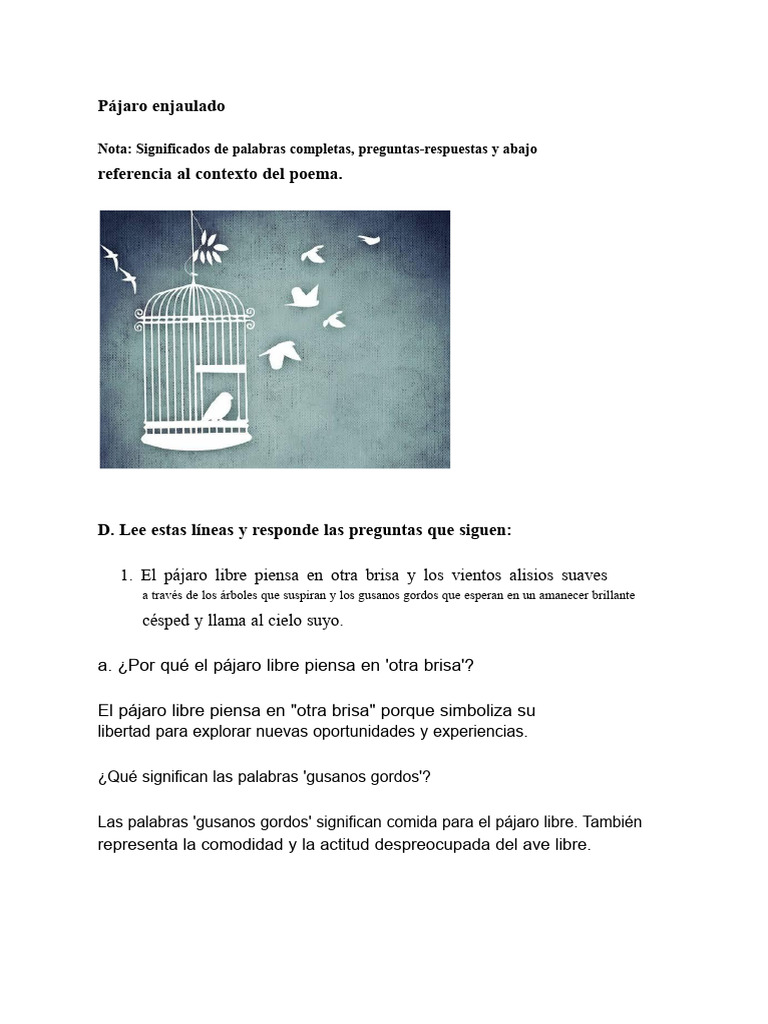 Pájaro enjaulado

Nota: Significados de palabras completas, preguntas-respuestas y abajo referencia al contexto del poema.

D. Lee estas líneas y responde las preguntas que siguen:

1. El pájaro libre piensa en otra brisa y los vientos alisios suaves a través de los árboles que suspiran y los gusanos gordos que esperan en un amanecer brillante césped y llama al cielo suyo.

a. ¿Por qué el pájaro libre piensa en 'otra brisa'?

El pájaro libre piensa en "otra brisa" porque simboliza su libertad para explorar nuevas oportunidades y experiencias.

¿Qué significan las palabras 'gusanos gordos'?

Las palabras 'gusanos gordos' significan comida para el pájaro libre. También representa la comodidad y la actitud despreocupada del ave libre.