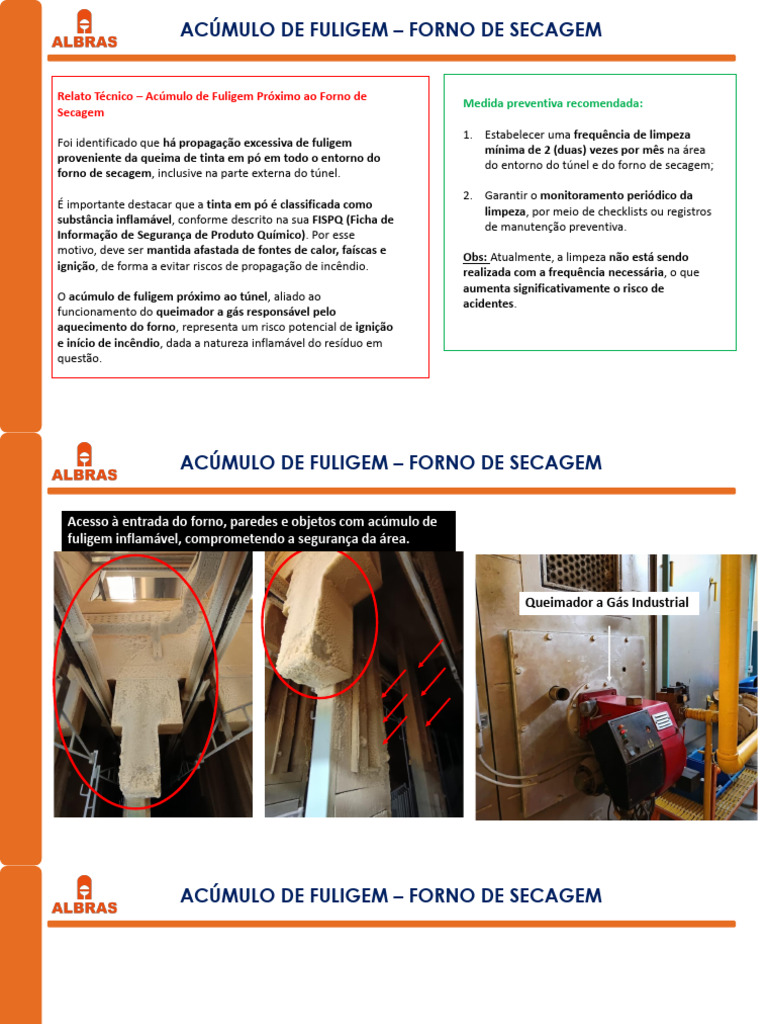 ALBRAS

ACÚMULO DE FULIGEM – FORNO DE SECAGEM

Relato Técnico – Acúmulo de Fuligem Próximo ao Forno de Secagem

Foi identificado que há propagação excessiva de fuligem proveniente da queima de tinta em pó em todo o entorno do forno de secagem, inclusive na parte externa do túnel.

É importante destacar que a tinta em pó é classificada como substância inflamável, conforme descrito na sua FISPQ (Ficha de Informação de Segurança de Produto Químico). Por esse motivo, deve ser mantida afastada de fontes de calor, faíscas e ignição, de forma a evitar riscos de propagação de incêndio.

O acúmulo de fuligem próximo ao túnel, aliado ao funcionamento do queimador a gás responsável pelo aquecimento do forno, representa um risco potencial de ignição e início de incêndio, dada a natureza inflamável do resíduo em questão.

Medida preventiva recomendada:

1. Estabelecer uma frequência de limpeza mínima de 2 (duas) vezes por mês na área do entorno do túnel e do forno de secagem;

2. Garantir o monitoramento periódico da limpeza, por meio de checklists ou registros de manutenção preventiva.

Obs: Atualmente, a limpeza não está sendo realizada com a frequência necessária, o que aumenta significativamente o risco de acidentes.

ALBRAS

ACÚMULO DE FULIGEM – FORNO DE SECAGEM

Acesso à entrada do forno, paredes e objetos com acúmulo de fuligem inflamável, comprometendo a segurança da área.

Queimador a Gás Industrial

ALBRAS

ACÚMULO DE FULIGEM – FORNO DE SECAGEM