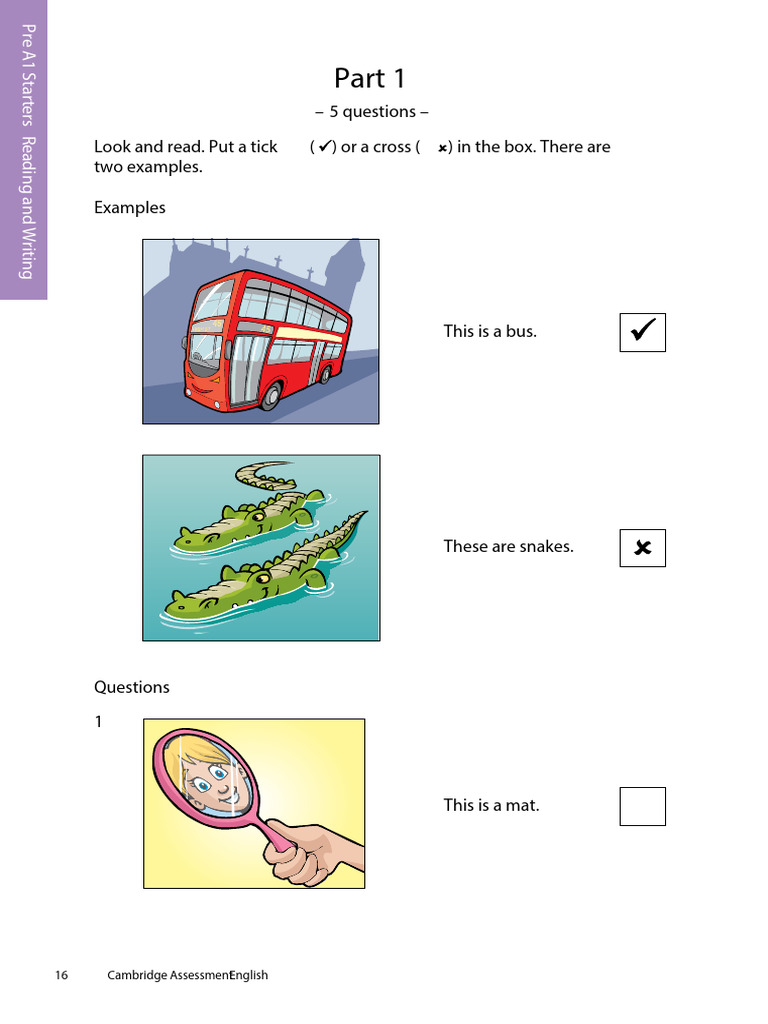 Pre A1 Starters Reading and Writing

Part 1

– 5 questions –

Look and read. Put a tick (✔) or a cross (✘) in the box. There are two examples.

Examples

This is a bus. ✔

These are snakes. ✘

Questions

1

This is a mat.

16 Cambridge AssessmenEnglish