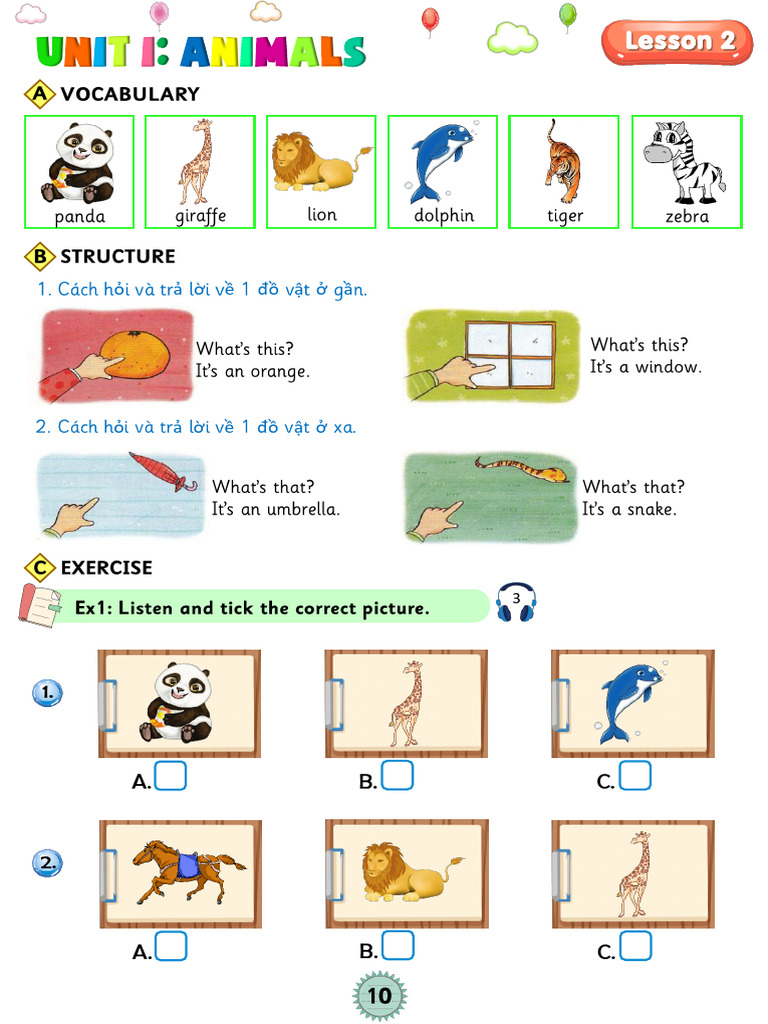 UNIT 1: ANIMALS

Lesson 2

A VOCABULARY

panda giraffe lion dolphin tiger zebra

B STRUCTURE

1. Cách hỏi và trả lời về 1 đồ vật ở gần.

What's this?
It's an orange.

What's this?
It's a window.

2. Cách hỏi và trả lời về 1 đồ vật ở xa.

What's that?
It's an umbrella.

What's that?
It's a snake.

C EXERCISE

Ex1: Listen and tick the correct picture.

3

1.

A. B. C.

2.

A. B. C.

10