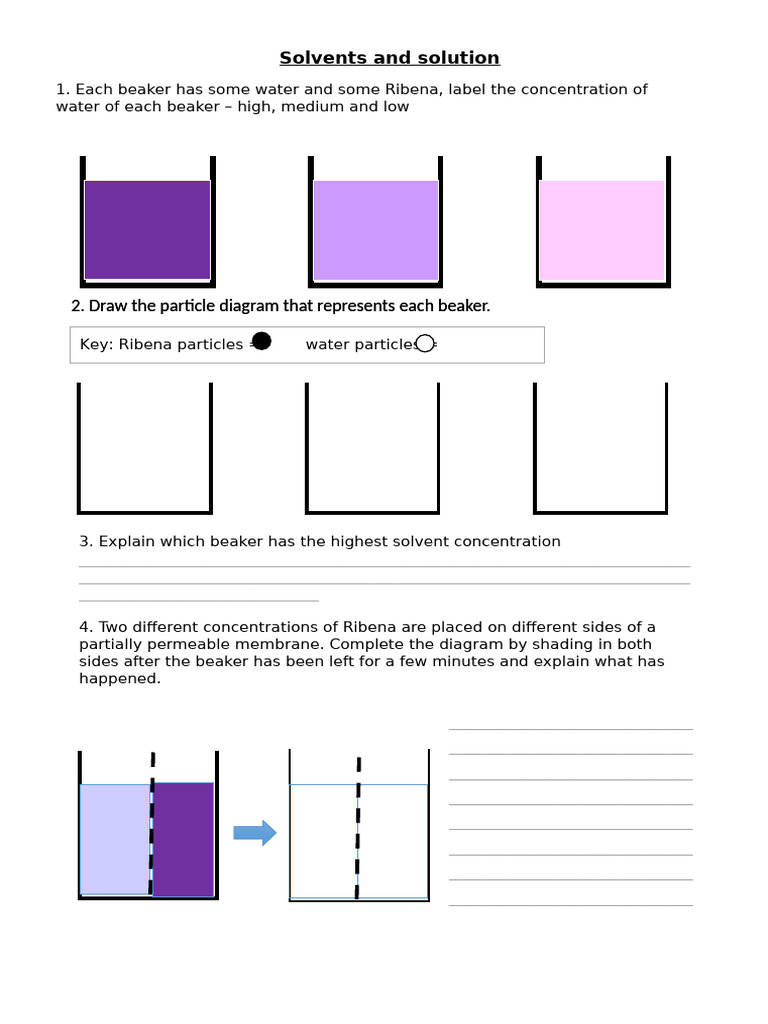 Solvents and solution

1. Each beaker has some water and some Ribena, label the concentration of water of each beaker – high, medium and low

2. Draw the particle diagram that represents each beaker.

Key: Ribena particles = water particles =

3. Explain which beaker has the highest solvent concentration

4. Two different concentrations of Ribena are placed on different sides of a partially permeable membrane. Complete the diagram by shading in both sides after the beaker has been left for a few minutes and explain what has happened.