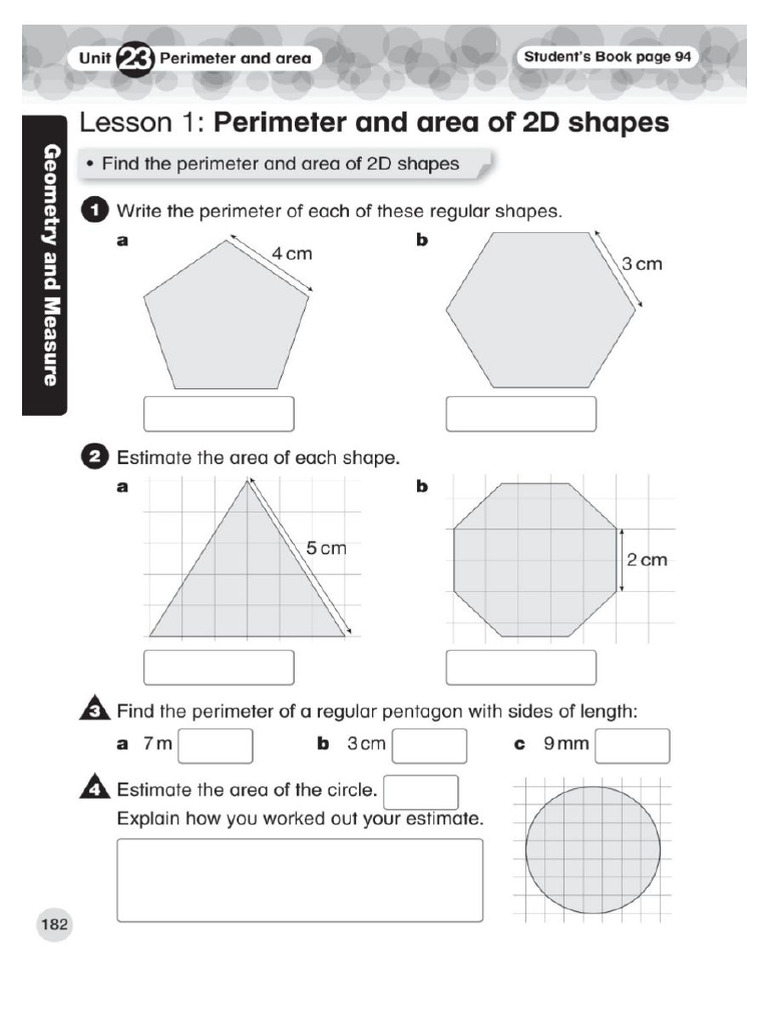 Unit 23 Perimeter and area

Student's Book page 94

Geometry and Measure

Lesson 1: Perimeter and area of 2D shapes

• Find the perimeter and area of 2D shapes

1 Write the perimeter of each of these regular shapes.

a 4 cm

b 3 cm

2 Estimate the area of each shape.

a 5 cm

b 2 cm

3 Find the perimeter of a regular pentagon with sides of length:

a 7 m

b 3 cm

c 9 mm

4 Estimate the area of the circle.

Explain how you worked out your estimate.

182