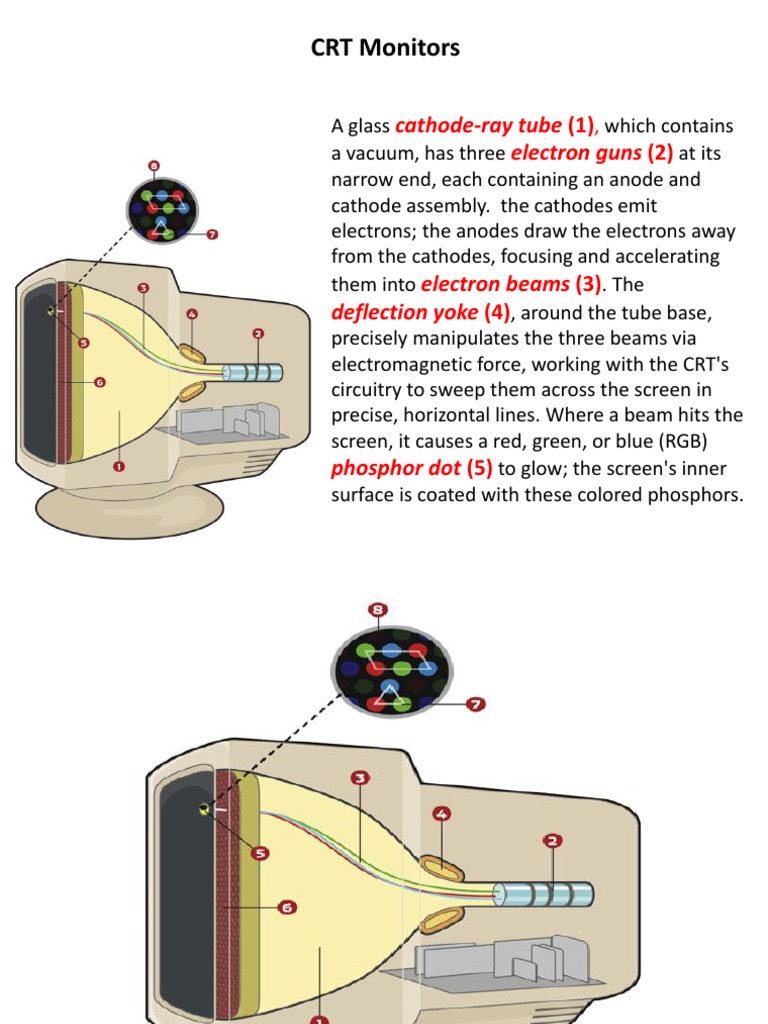 CRT Monitors

A glass cathode-ray tube (1), which contains a vacuum, has three electron guns (2) at its narrow end, each containing an anode and cathode assembly. the cathodes emit electrons; the anodes draw the electrons away from the cathodes, focusing and accelerating them into electron beams (3). The deflection yoke (4), around the tube base, precisely manipulates the three beams via electromagnetic force, working with the CRT's circuitry to sweep them across the screen in precise, horizontal lines. Where a beam hits the screen, it causes a red, green, or blue (RGB) phosphor dot (5) to glow; the screen's inner surface is coated with these colored phosphors.

8
7
3
4
2
5
6
1

8
7
3
4
2
5
6
1