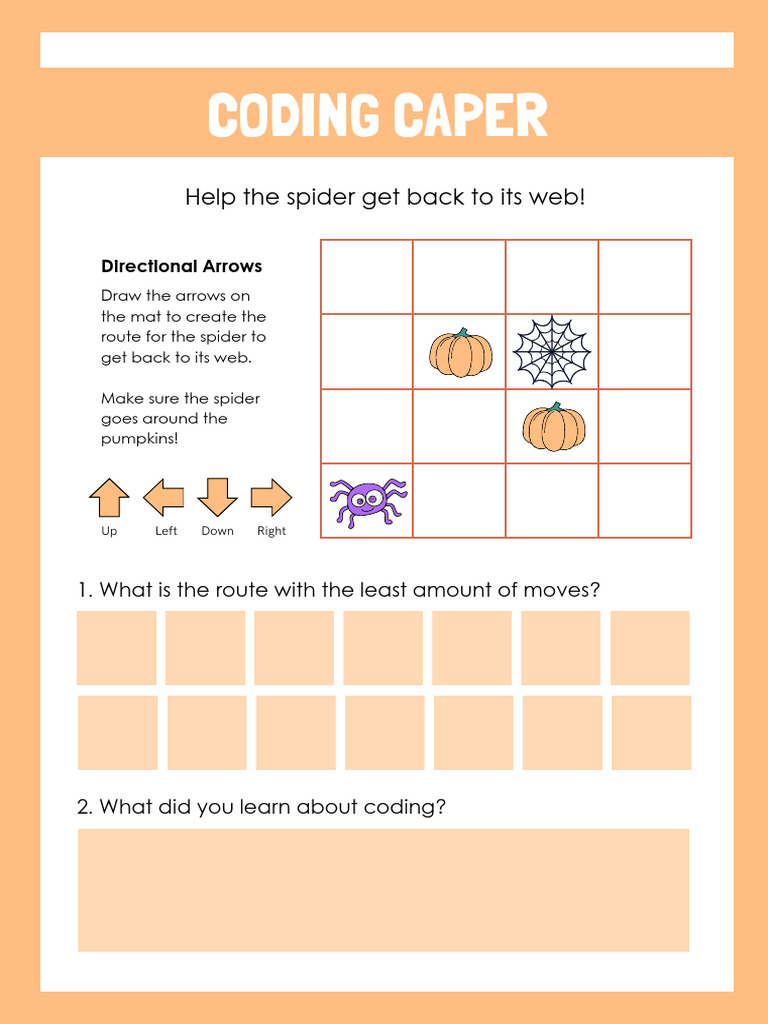 CODING CAPER

Help the spider get back to its web!

Directional Arrows

Draw the arrows on the mat to create the route for the spider to get back to its web.

Make sure the spider goes around the pumpkins!

Up Left Down Right

1. What is the route with the least amount of moves?

2. What did you learn about coding?