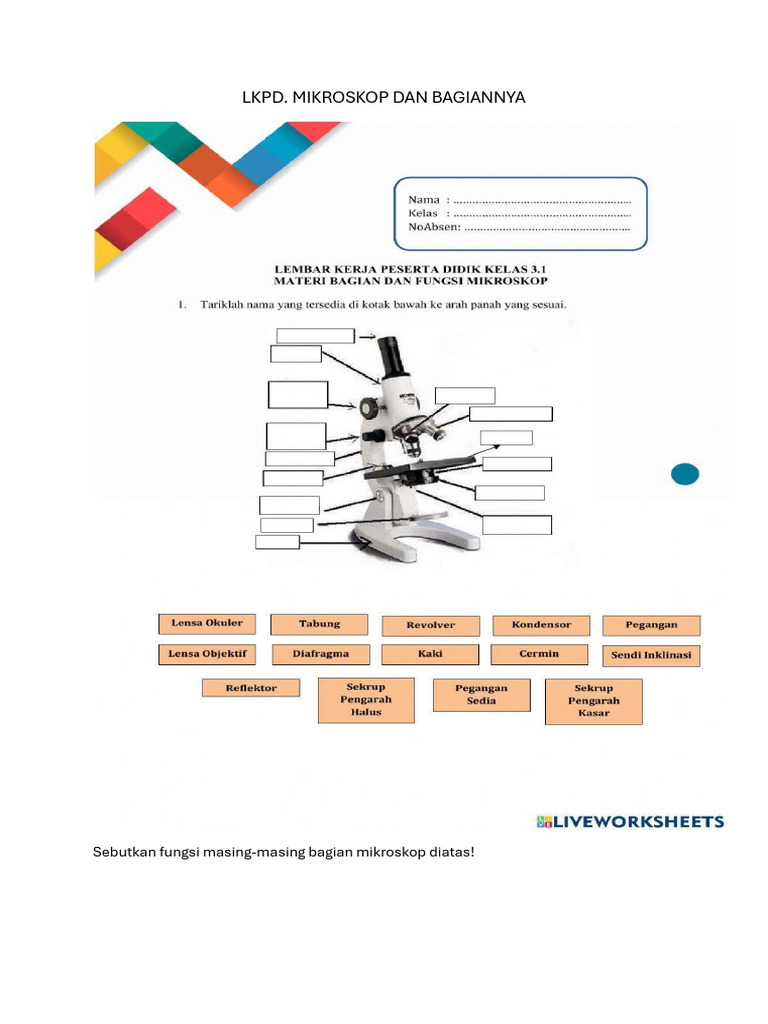 LKPD. MIKROSKOP DAN BAGIANNYA

Nama : ......................................................
Kelas : ......................................................
NoAbsen: ..................................................

LEMBAR KERJA PESERTA DIDIK KELAS 3.1
MATERI BAGIAN DAN FUNGSI MIKROSKOP

1. Tariklah nama yang tersedia di kotak bawah ke arah panah yang sesuai.

Lensa Okuler
Tabung
Revolver
Kondensor
Pegangan
Lensa Objektif
Diafragma
Kaki
Cermin
Sendi Inklinasi
Reflektor
Sekrup Pengarah Halus
Pegangan Sedia
Sekrup Pengarah Kasar

LIVEWORKSHEETS

Sebutkan fungsi masing-masing bagian mikroskop diatas!