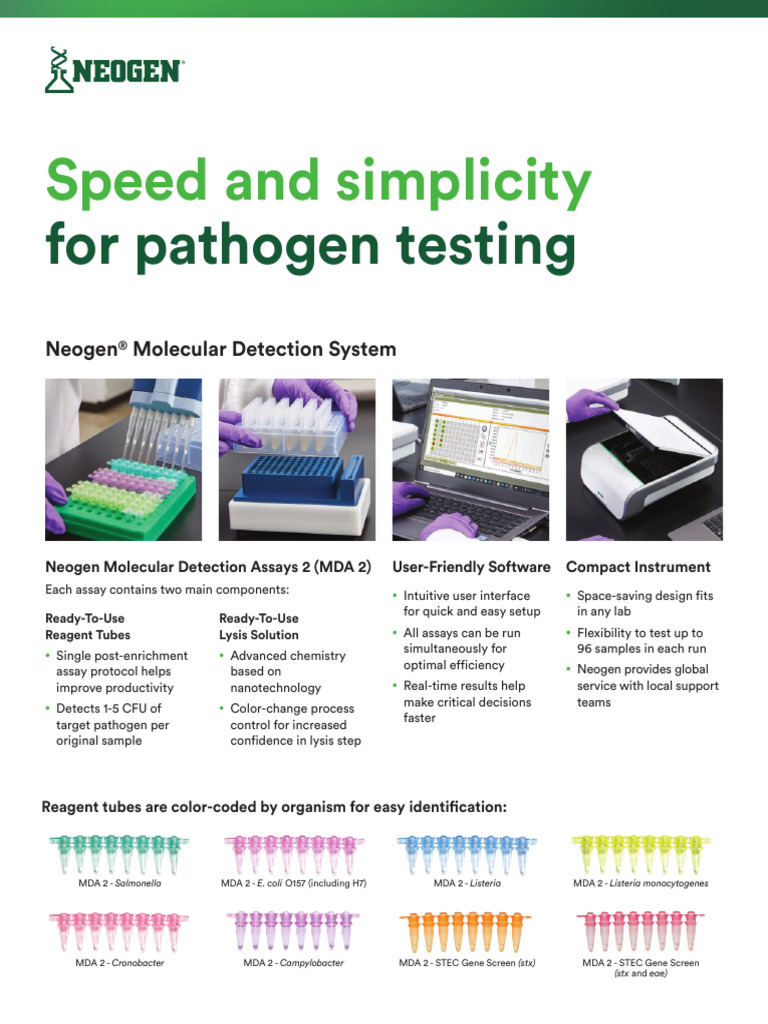 NEOGEN®

Speed and simplicity for pathogen testing

Neogen® Molecular Detection System

Neogen Molecular Detection Assays 2 (MDA 2)

Each assay contains two main components:

Ready-To-Use Reagent Tubes

• Single post-enrichment assay protocol helps improve productivity

• Detects 1-5 CFU of target pathogen per original sample

Ready-To-Use Lysis Solution

• Advanced chemistry based on nanotechnology

• Color-change process control for increased confidence in lysis step

User-Friendly Software

• Intuitive user interface for quick and easy setup

• All assays can be run simultaneously for optimal efficiency

• Real-time results help make critical decisions faster

Compact Instrument

• Space-saving design fits in any lab

• Flexibility to test up to 96 samples in each run

• Neogen provides global service with local support teams

Reagent tubes are color-coded by organism for easy identification:

MDA 2 - Salmonella

MDA 2 - E. coli O157 (including H7)

MDA 2 - Listeria

MDA 2 - Listeria monocytogenes

MDA 2 - Cronobacter

MDA 2 - Campylobacter

MDA 2 - STEC Gene Screen (stx)

MDA 2 - STEC Gene Screen (stx and eae)