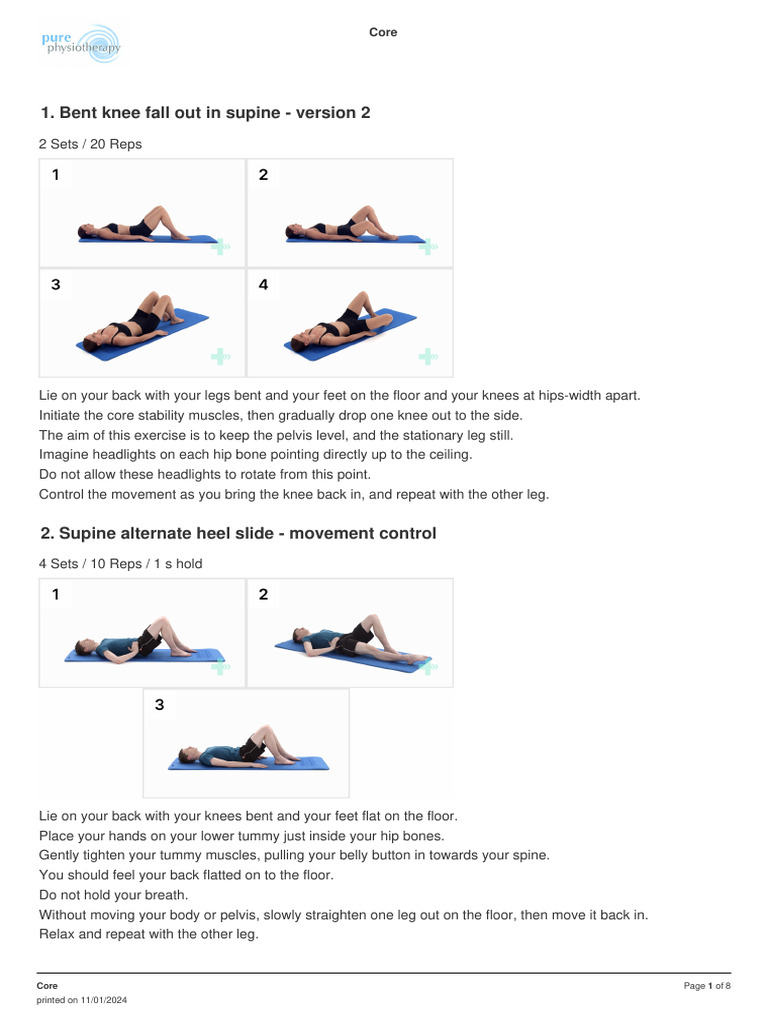 pure physiotherapy

Core

1. Bent knee fall out in supine - version 2

2 Sets / 20 Reps

1

2

3

4

Lie on your back with your legs bent and your feet on the floor and your knees at hips-width apart.
Initiate the core stability muscles, then gradually drop one knee out to the side.
The aim of this exercise is to keep the pelvis level, and the stationary leg still.
Imagine headlights on each hip bone pointing directly up to the ceiling.
Do not allow these headlights to rotate from this point.
Control the movement as you bring the knee back in, and repeat with the other leg.

2. Supine alternate heel slide - movement control

4 Sets / 10 Reps / 1 s hold

1

2

3

Lie on your back with your knees bent and your feet flat on the floor.
Place your hands on your lower tummy just inside your hip bones.
Gently tighten your tummy muscles, pulling your belly button in towards your spine.
You should feel your back flatted on to the floor.
Do not hold your breath.
Without moving your body or pelvis, slowly straighten one leg out on the floor, then move it back in.
Relax and repeat with the other leg.

Core
printed on 11/01/2024

Page 1 of 8