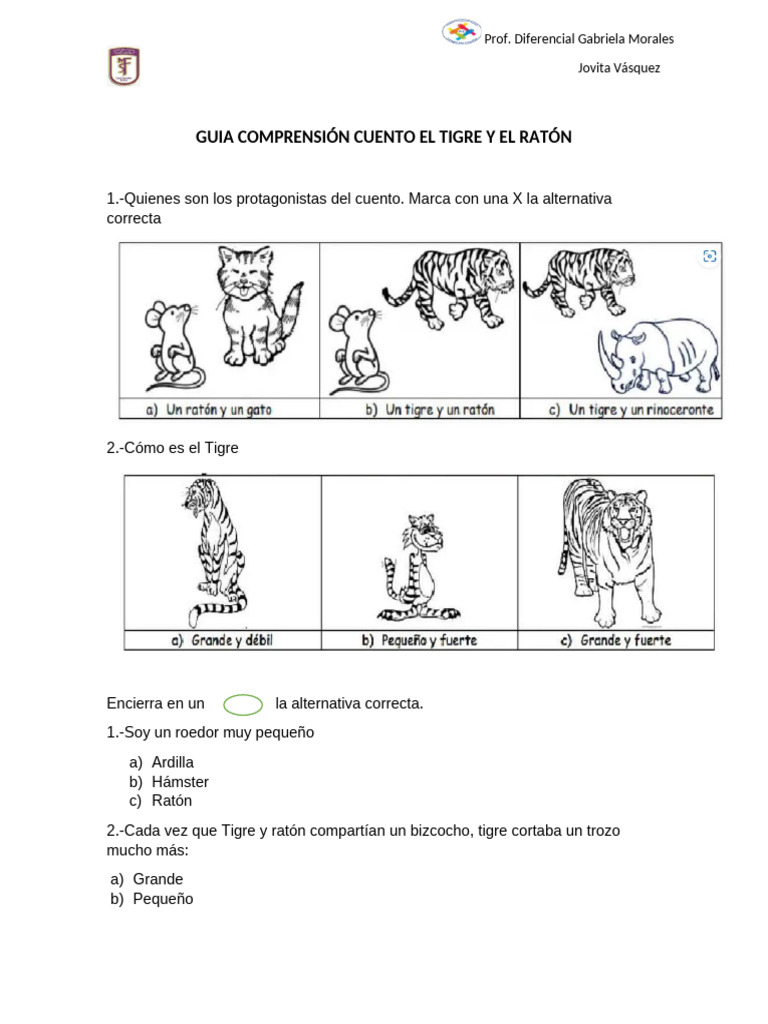 Prof. Diferencial Gabriela Morales

Jovita Vásquez

GUIA COMPRENSIÓN CUENTO EL TIGRE Y EL RATÓN

1.-Quienes son los protagonistas del cuento. Marca con una X la alternativa correcta

| a) Un ratón y un gato | b) Un tigre y un ratón | c) Un tigre y un rinoceronte |
|---|---|---|

2.-Cómo es el Tigre

| a) Grande y débil | b) Pequeño y fuerte | c) Grande y fuerte |
|---|---|---|

Encierra en un la alternativa correcta.

1.-Soy un roedor muy pequeño

a) Ardilla
b) Hámster
c) Ratón

2.-Cada vez que Tigre y ratón compartían un bizcocho, tigre cortaba un trozo mucho más:

a) Grande
b) Pequeño