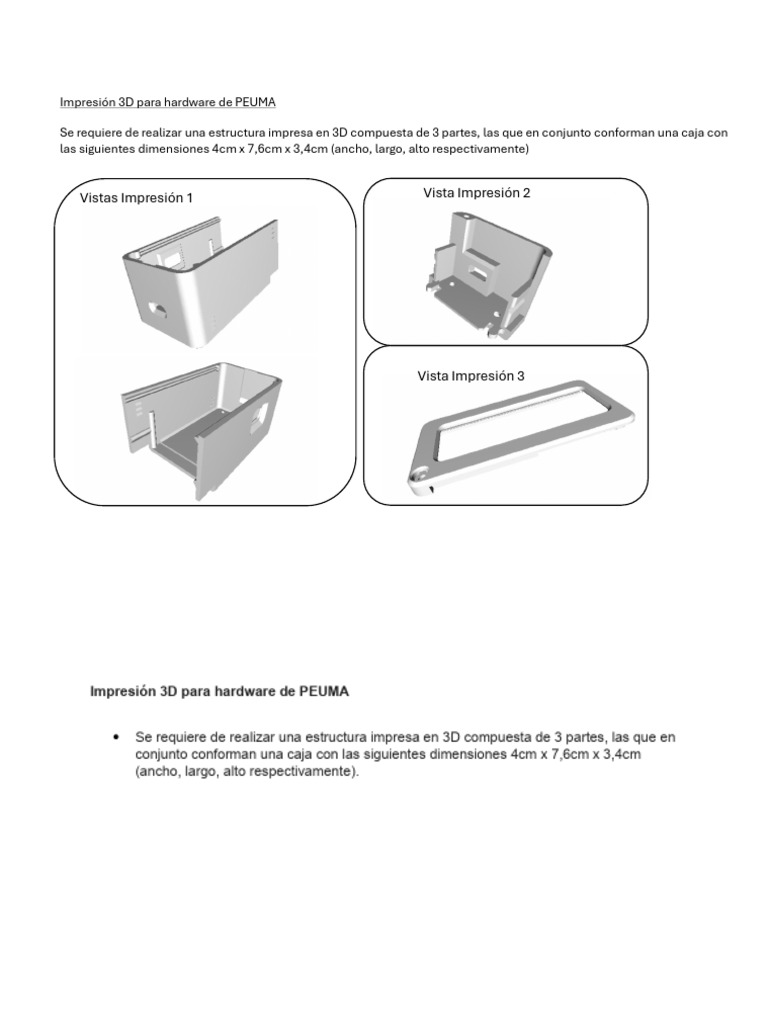 Impresión 3D para hardware de PEUMA

Se requiere de realizar una estructura impresa en 3D compuesta de 3 partes, las que en conjunto conforman una caja con las siguientes dimensiones 4cm x 7,6cm x 3,4cm (ancho, largo, alto respectivamente)

Vistas Impresión 1

Vista Impresión 2

Vista Impresión 3

Impresión 3D para hardware de PEUMA

• Se requiere de realizar una estructura impresa en 3D compuesta de 3 partes, las que en conjunto conforman una caja con las siguientes dimensiones 4cm x 7,6cm x 3,4cm (ancho, largo, alto respectivamente).