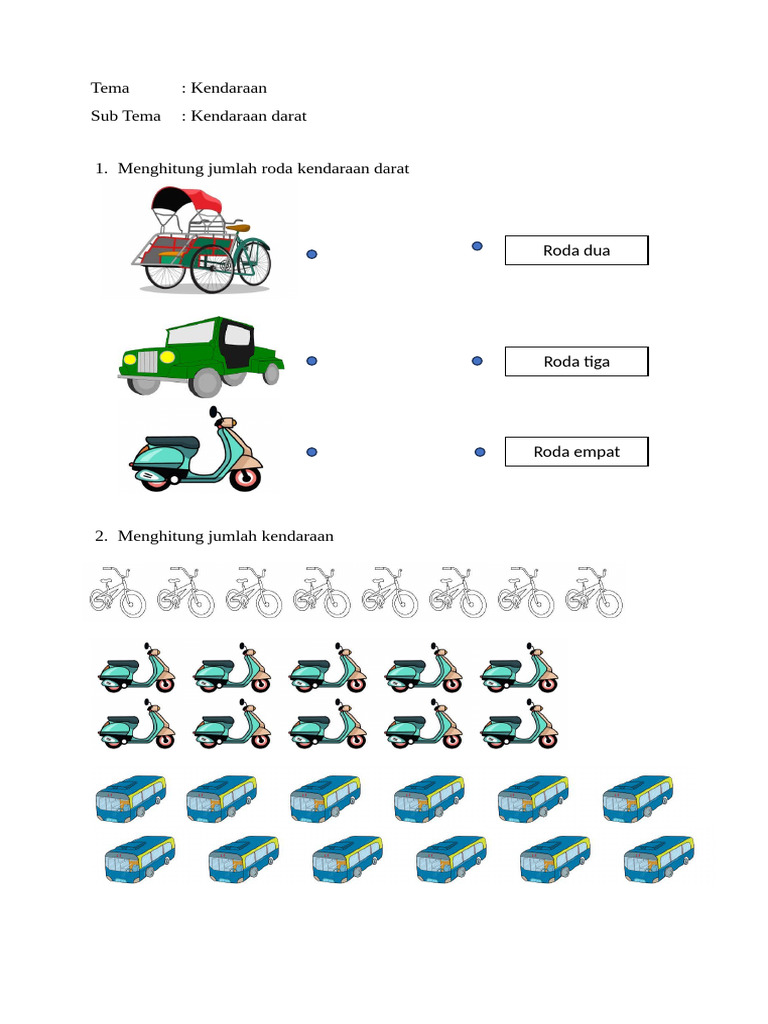 Tema : Kendaraan

Sub Tema : Kendaraan darat

1. Menghitung jumlah roda kendaraan darat

Roda dua

Roda tiga

Roda empat

2. Menghitung jumlah kendaraan