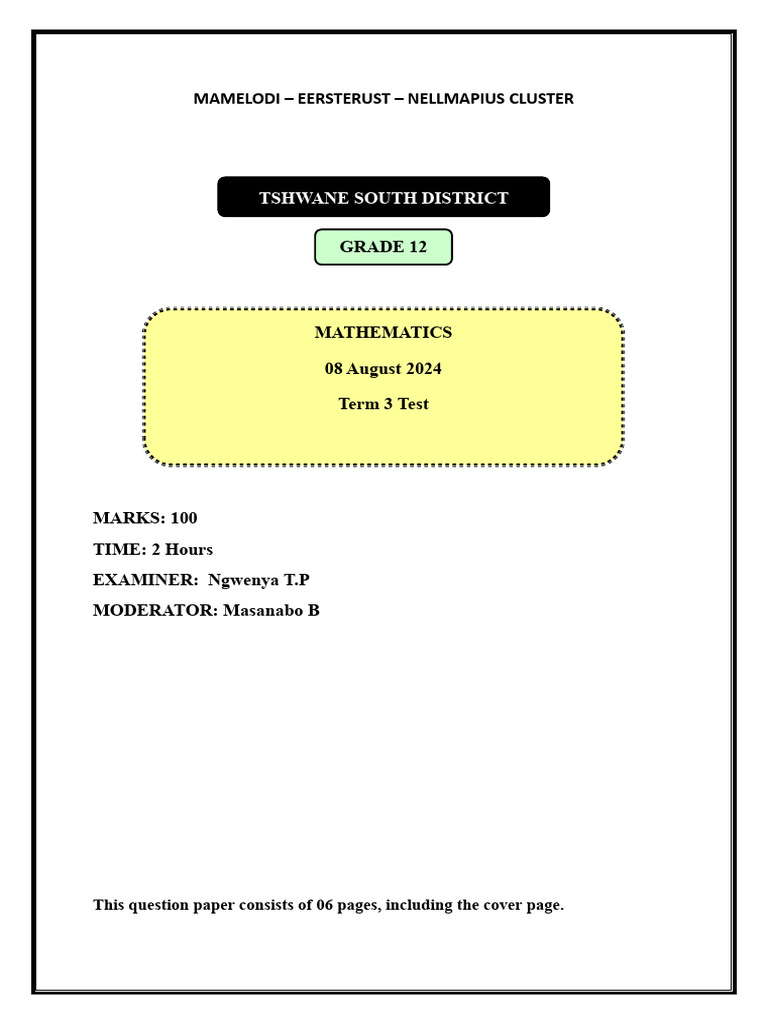 MAMELODI – EERSTERUST – NELLMAPIUS CLUSTER

TSHWANE SOUTH DISTRICT

GRADE 12

MATHEMATICS

08 August 2024

Term 3 Test

MARKS: 100
TIME: 2 Hours
EXAMINER: Ngwenya T.P
MODERATOR: Masanabo B

This question paper consists of 06 pages, including the cover page.