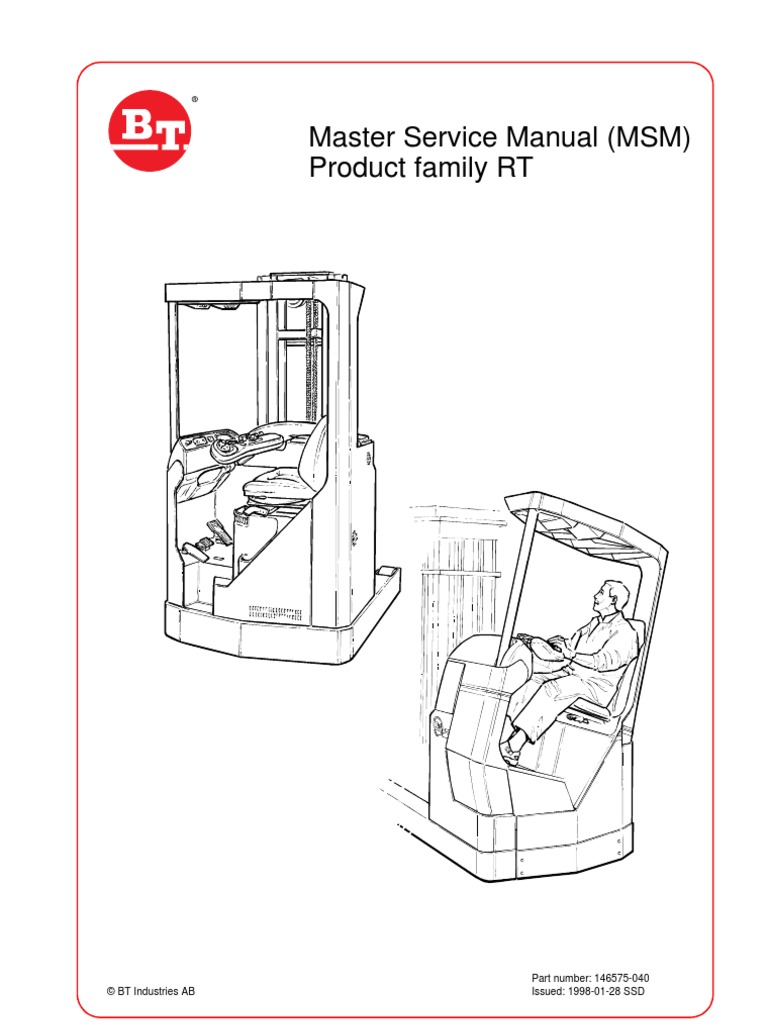 BT®

Master Service Manual (MSM)
Product family RT

© BT Industries AB

Part number: 146575-040
Issued: 1998-01-28 SSD