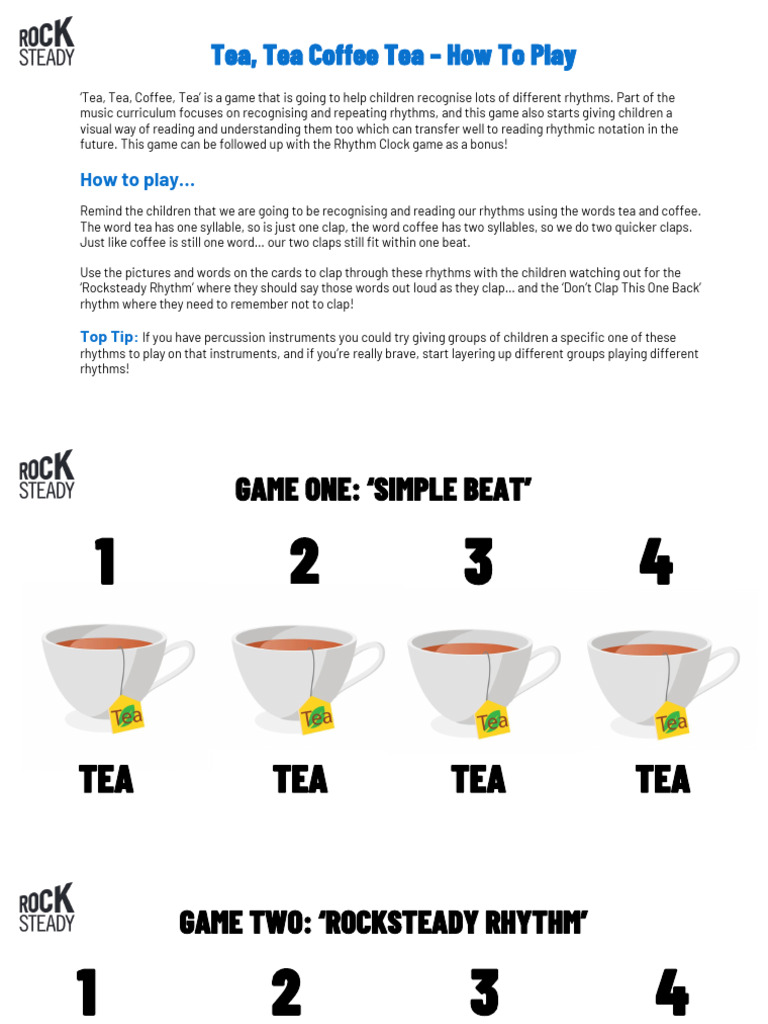 ROCK STEADY

Tea, Tea Coffee Tea – How To Play

'Tea, Tea, Coffee, Tea' is a game that is going to help children recognise lots of different rhythms. Part of the music curriculum focuses on recognising and repeating rhythms, and this game also starts giving children a visual way of reading and understanding them too which can transfer well to reading rhythmic notation in the future. This game can be followed up with the Rhythm Clock game as a bonus!

How to play...

Remind the children that we are going to be recognising and reading our rhythms using the words tea and coffee. The word tea has one syllable, so is just one clap, the word coffee has two syllables, so we do two quicker claps. Just like coffee is still one word... our two claps still fit within one beat.

Use the pictures and words on the cards to clap through these rhythms with the children watching out for the 'Rocksteady Rhythm' where they should say those words out loud as they clap... and the 'Don't Clap This One Back' rhythm where they need to remember not to clap!

Top Tip: If you have percussion instruments you could try giving groups of children a specific one of these rhythms to play on that instruments, and if you're really brave, start layering up different groups playing different rhythms!

ROCK STEADY

GAME ONE: 'SIMPLE BEAT'

1 2 3 4

Tea Tea Tea Tea

TEA TEA TEA TEA

ROCK STEADY

GAME TWO: 'ROCKSTEADY RHYTHM'

1 2 3 4