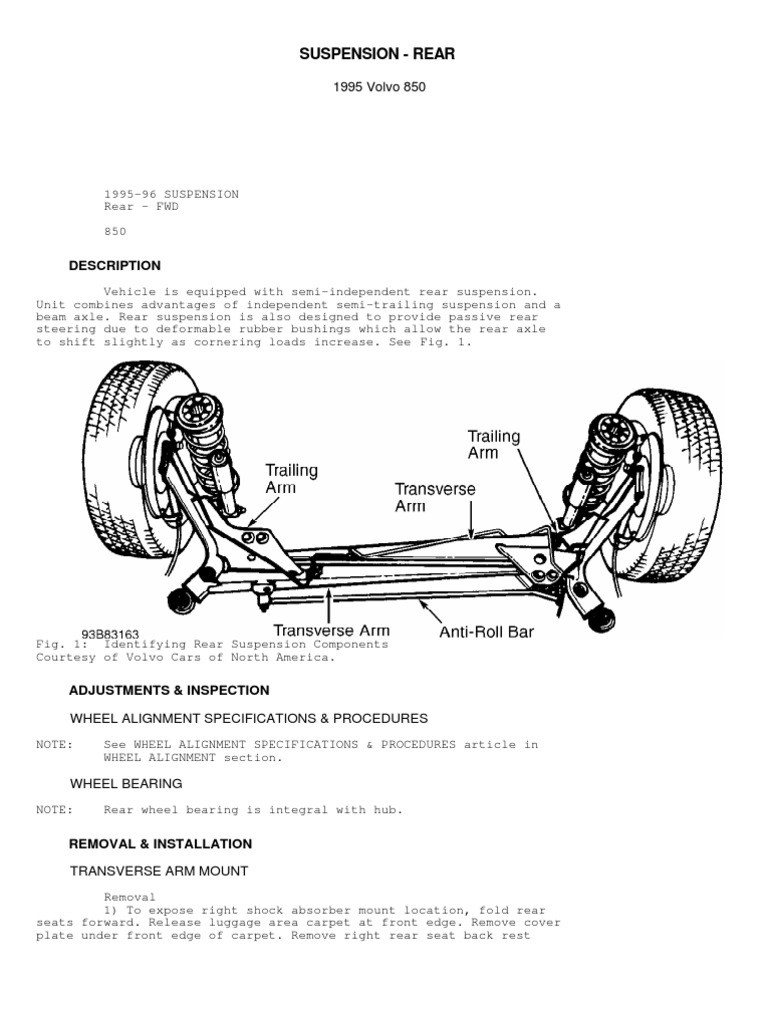 SUSPENSION - REAR

1995 Volvo 850

1995-96 SUSPENSION
Rear - FWD

850

DESCRIPTION

Vehicle is equipped with semi-independent rear suspension. Unit combines advantages of independent semi-trailing suspension and a beam axle. Rear suspension is also designed to provide passive rear steering due to deformable rubber bushings which allow the rear axle to shift slightly as cornering loads increase. See Fig. 1.

Trailing Arm

Trailing Arm

Transverse Arm

Transverse Arm

Anti-Roll Bar

93B83163

Fig. 1: Identifying Rear Suspension Components
Courtesy of Volvo Cars of North America.

ADJUSTMENTS & INSPECTION

WHEEL ALIGNMENT SPECIFICATIONS & PROCEDURES

NOTE: See WHEEL ALIGNMENT SPECIFICATIONS & PROCEDURES article in WHEEL ALIGNMENT section.

WHEEL BEARING

NOTE: Rear wheel bearing is integral with hub.

REMOVAL & INSTALLATION

TRANSVERSE ARM MOUNT

Removal
1) To expose right shock absorber mount location, fold rear seats forward. Release luggage area carpet at front edge. Remove cover plate under front edge of carpet. Remove right rear seat back rest