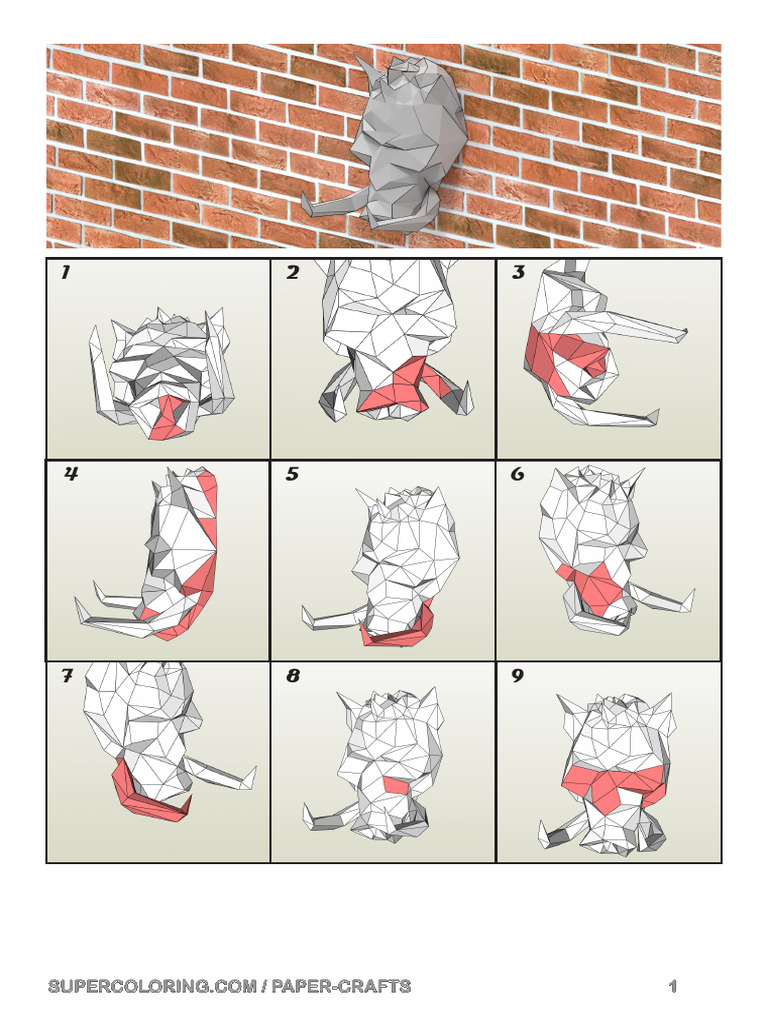 1

2

3

4

5

6

7

8

9

SUPERCOLORING.COM / PAPER-CRAFTS

1