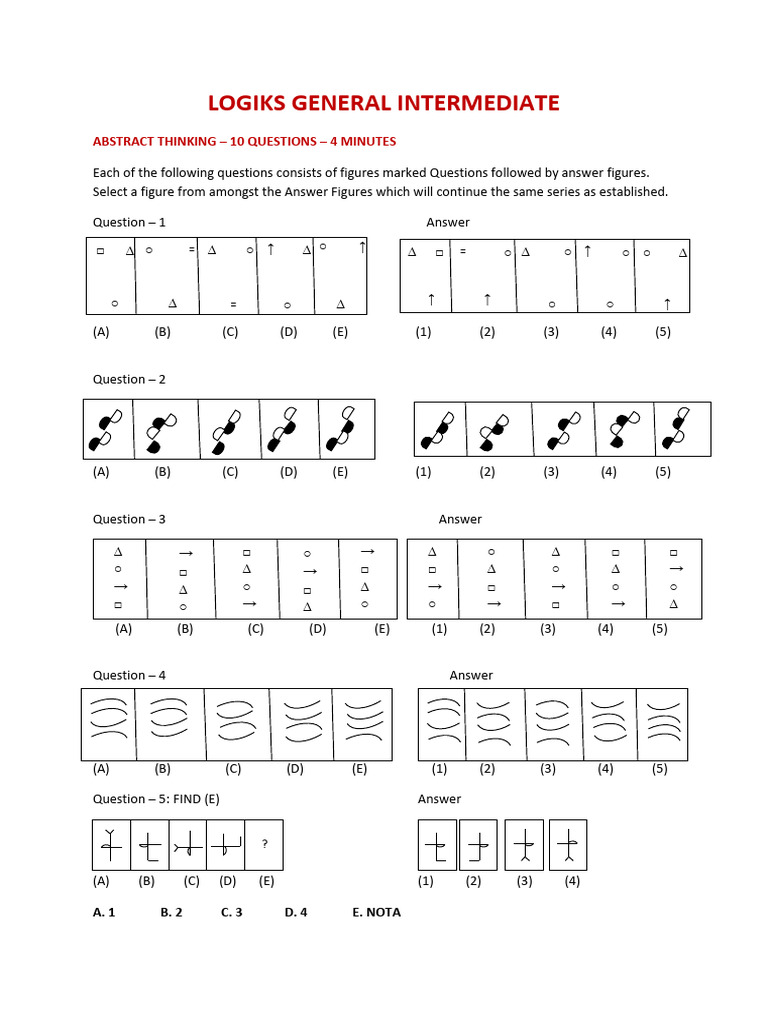 LOGIKS GENERAL INTERMEDIATE

ABSTRACT THINKING – 10 QUESTIONS – 4 MINUTES

Each of the following questions consists of figures marked Questions followed by answer figures. Select a figure from amongst the Answer Figures which will continue the same series as established.

Question – 1

Answer

(A) (B) (C) (D) (E)

(1) (2) (3) (4) (5)

Question – 2

(A) (B) (C) (D) (E)

(1) (2) (3) (4) (5)

Question – 3

Answer

(A) (B) (C) (D) (E)

(1) (2) (3) (4) (5)

Question – 4

Answer

(A) (B) (C) (D) (E)

(1) (2) (3) (4) (5)

Question – 5: FIND (E)

Answer

?

(A) (B) (C) (D) (E)

(1) (2) (3) (4)

A. 1 B. 2 C. 3 D. 4 E. NOTA