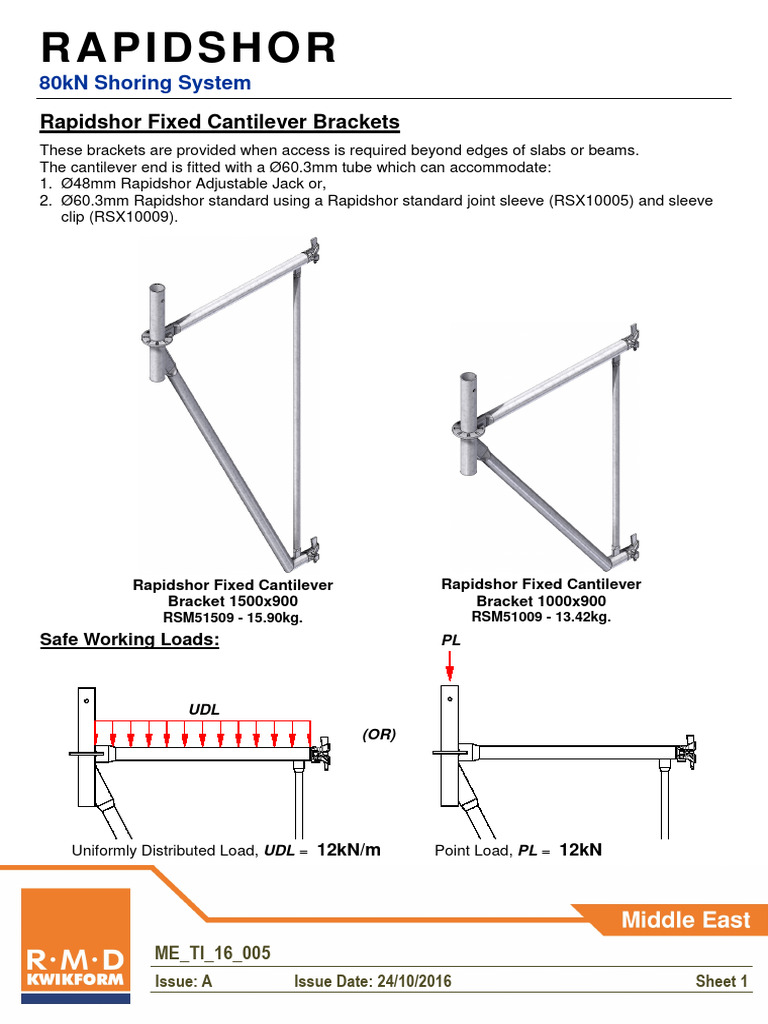 RAPIDSHOR
80kN Shoring System

Rapidshor Fixed Cantilever Brackets

These brackets are provided when access is required beyond edges of slabs or beams. The cantilever end is fitted with a Ø60.3mm tube which can accommodate:
1. Ø48mm Rapidshor Adjustable Jack or,
2. Ø60.3mm Rapidshor standard using a Rapidshor standard joint sleeve (RSX10005) and sleeve clip (RSX10009).

Rapidshor Fixed Cantilever Bracket 1500x900
RSM51509 - 15.90kg.

Rapidshor Fixed Cantilever Bracket 1000x900
RSM51009 - 13.42kg.

Safe Working Loads:

UDL

(OR)

PL

Uniformly Distributed Load, UDL = 12kN/m

Point Load, PL = 12kN

Middle East

R·M·D KWIKFORM

ME_TI_16_005

Issue: A
Issue Date: 24/10/2016
Sheet 1