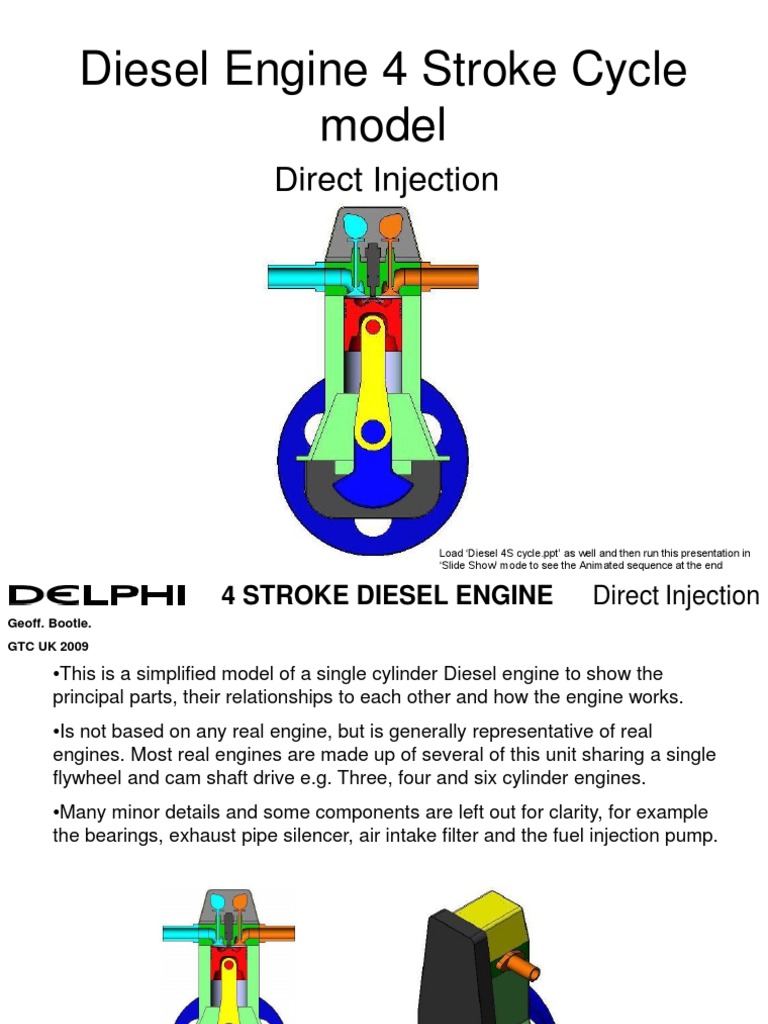 Diesel Engine 4 Stroke Cycle model

Direct Injection

Load 'Diesel 4S cycle.ppt' as well and then run this presentation in 'Slide Show' mode to see the Animated sequence at the end

DELPHI

4 STROKE DIESEL ENGINE

Direct Injection

Geoff. Bootle.
GTC UK 2009

•This is a simplified model of a single cylinder Diesel engine to show the principal parts, their relationships to each other and how the engine works.

•Is not based on any real engine, but is generally representative of real engines. Most real engines are made up of several of this unit sharing a single flywheel and cam shaft drive e.g. Three, four and six cylinder engines.

•Many minor details and some components are left out for clarity, for example the bearings, exhaust pipe silencer, air intake filter and the fuel injection pump.