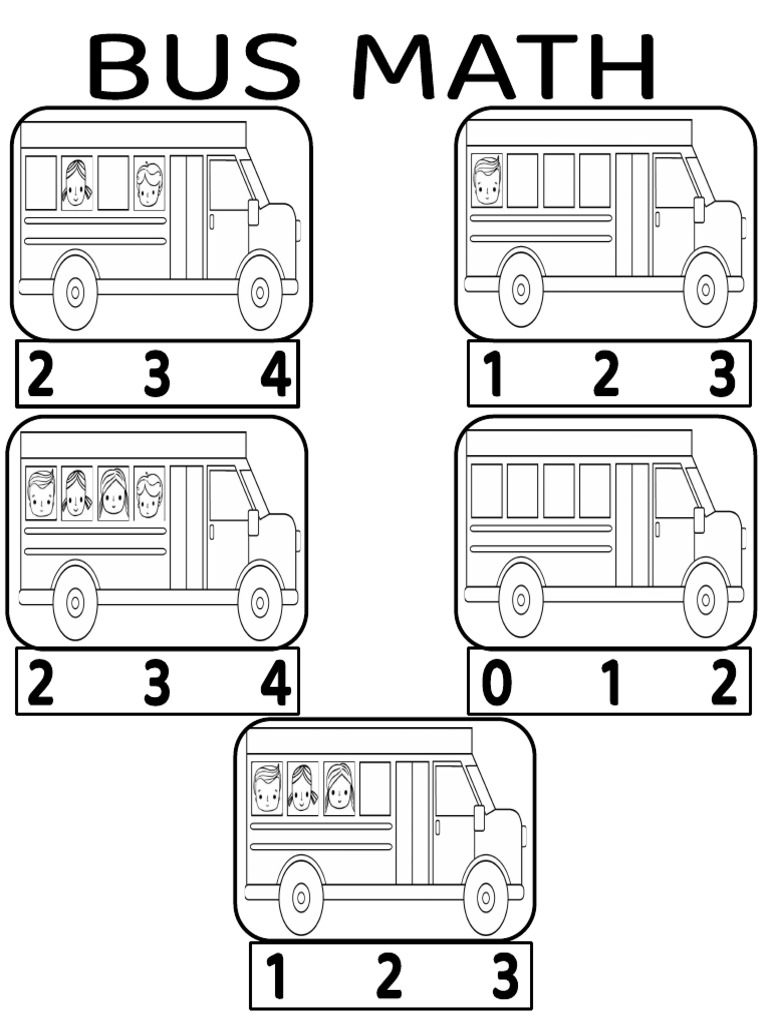 BUS MATH

2 3 4

1 2 3

2 3 4

0 1 2

1 2 3